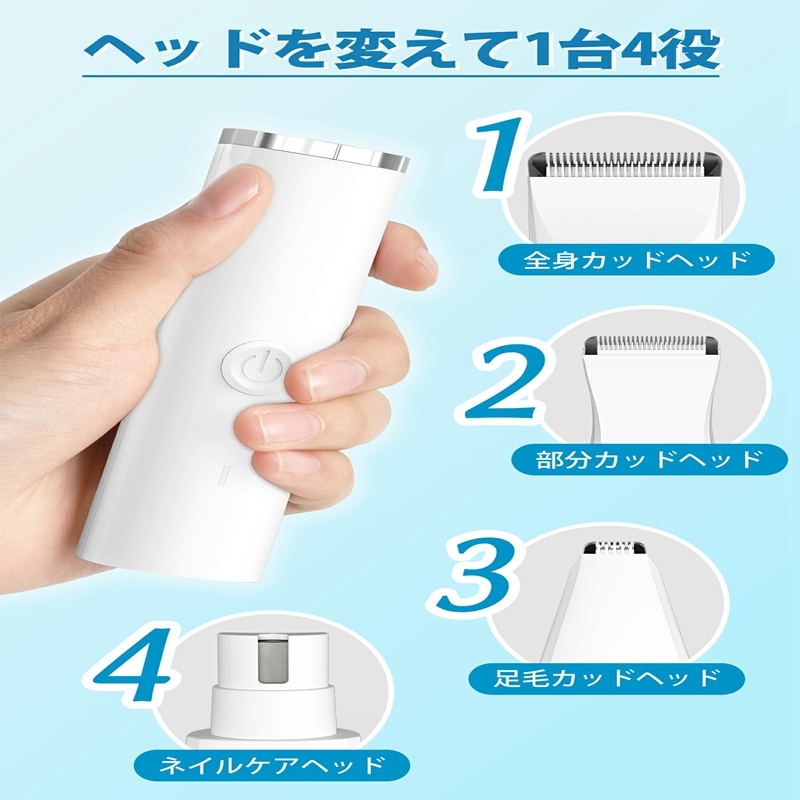 ヘッドを変えて1台4役

1
全身カッドヘッド

2
部分カッドヘッド

3
足毛カッドヘッド

4
ネイルケアヘッド