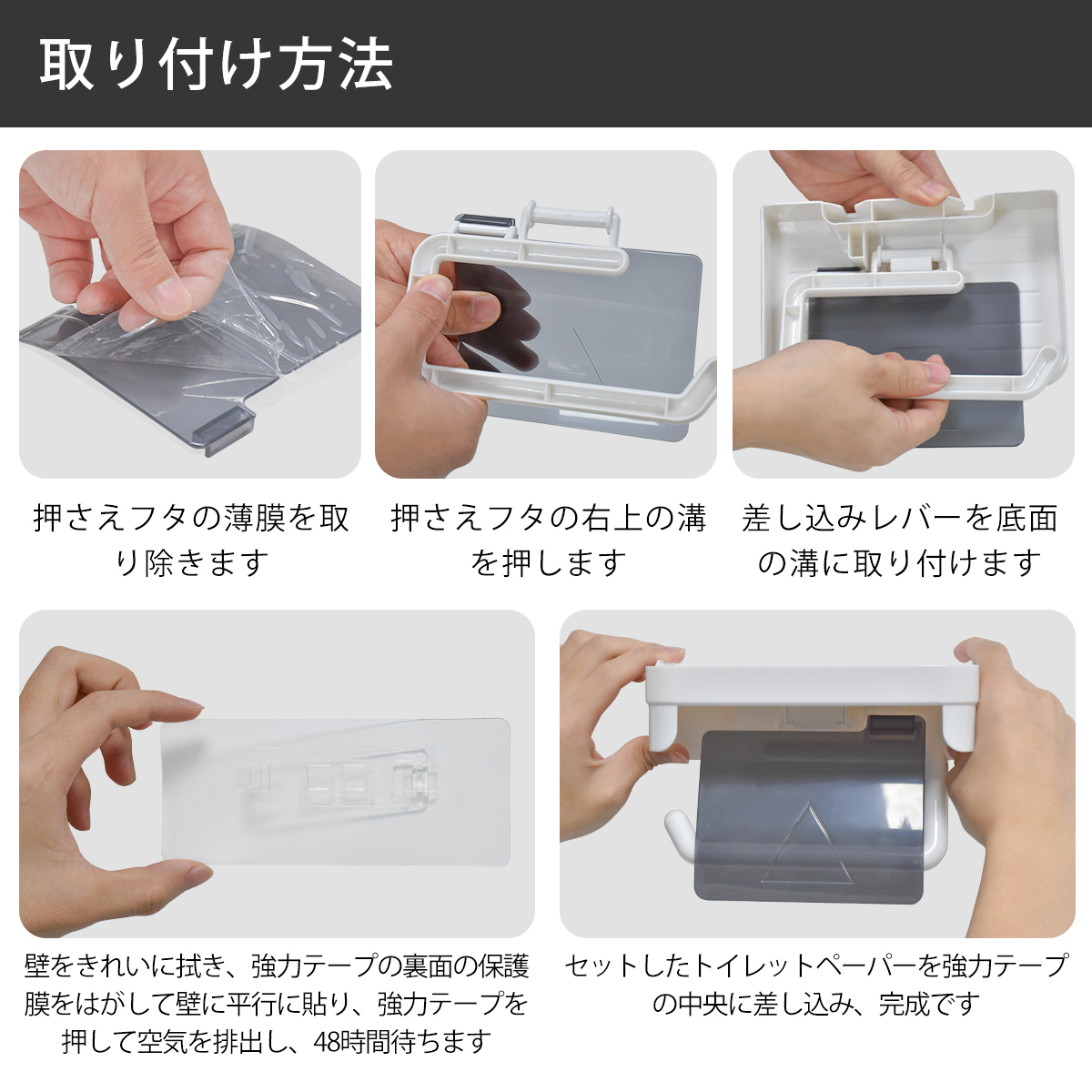 取り付け方法

押さえフタの薄膜を取り除きます

押さえフタの右上の溝を押します

差し込みレバーを底面の溝に取り付けます

壁をきれいに拭き、強力テープの裏面の保護膜をはがして壁に平行に貼り、強力テープを押して空気を排出し、48時間待ちます

セットしたトイレットペーパーを強力テープの中央に差し込み、完成です