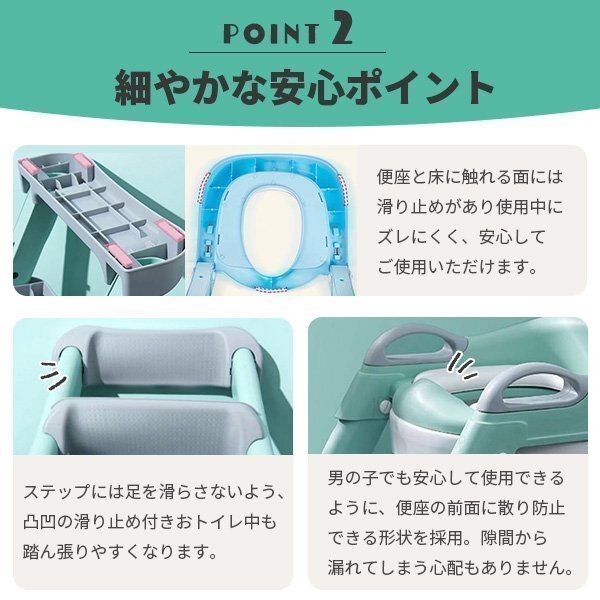 POINT 2

細やかな安心ポイント

便座と床に触れる面には滑り止めがあり使用中にズレにくく、安心してご使用いただけます。

ステップには足を滑らさないよう、凸凹の滑り止め付きおトイレ中も踏ん張りやすくなります。

男の子でも安心して使用できるように、便座の前面に散り防止できる形状を採用。隙間から漏れてしまう心配もありません。