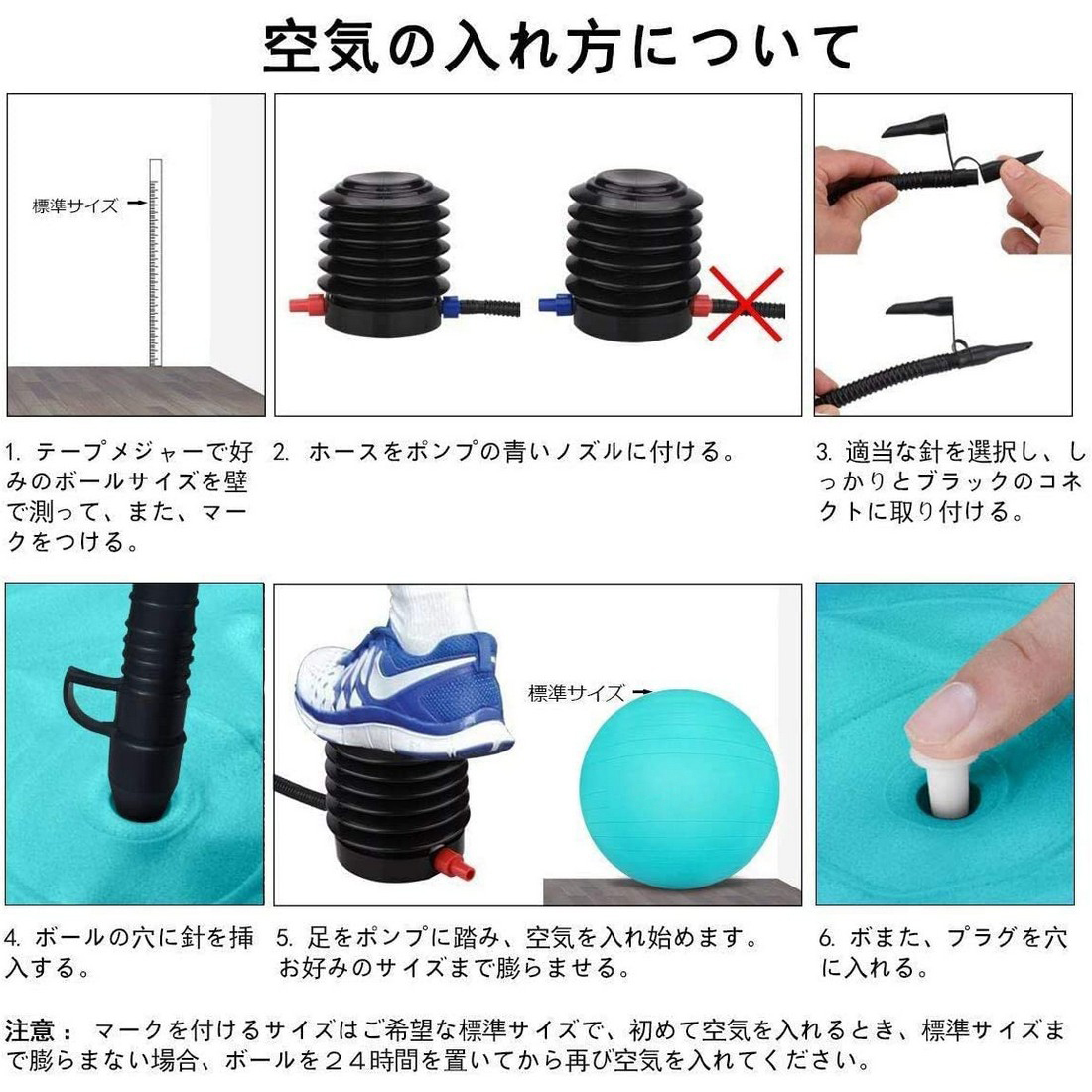 空気の入れ方について

標準サイズ

1. テープメジャーで好みのボールサイズを壁で測って、また、マークをつける。

2. ホースをポンプの青いノズルに付ける。

3. 適当な針を選択し、しっかりとブラックのコネクトに取り付ける。

標準サイズ

4. ボールの穴に針を挿入する。

5. 足をポンプに踏み、空気を入れ始めます。お好みのサイズまで膨らませる。

6. ボまた、プラグを穴に入れる。

注意： マークを付けるサイズはご希望な標準サイズで、初めて空気を入れるとき、標準サイズまで膨らまない場合、ボールを２４時間を置いてから再び空気を入れてください。