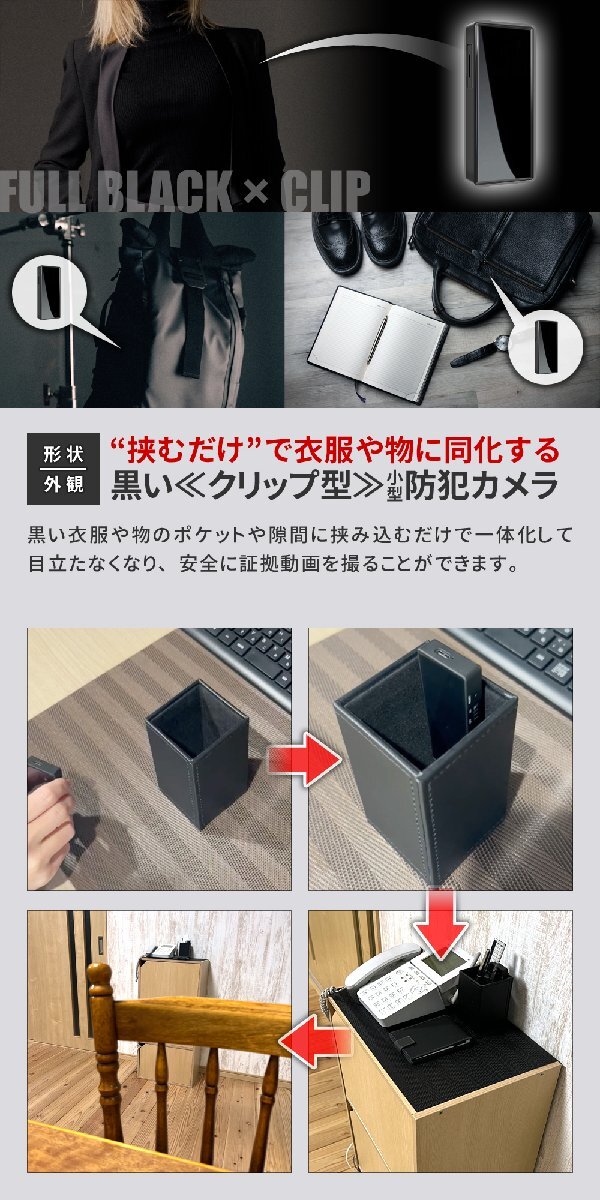 FULL BLACK × CLIP

形状
外観

“挟むだけ”で衣服や物に同化する
黒い≪クリップ型≫小型防犯カメラ

黒い衣服や物のポケットや隙間に挟み込むだけで一体化して目立たなくなり、安全に証拠動画を撮ることができます。