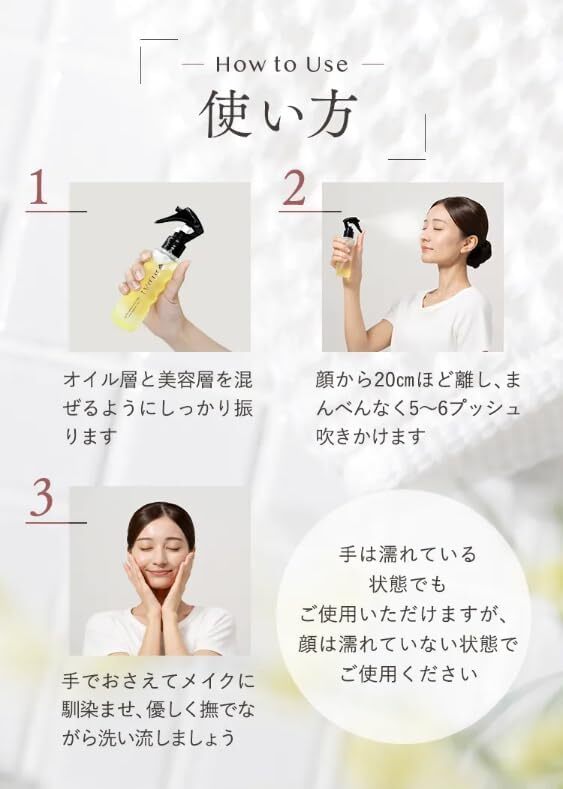 — How to Use —
使い方

1
オイル層と美容層を混ぜるようにしっかり振ります

2
顔から20㎝ほど離し、まんべんなく5〜6プッシュ吹きかけます

3
手でおさえてメイクに馴染ませ、優しく撫でながら洗い流しましょう

手は濡れている状態でもご使用いただけますが、顔は濡れていない状態でご使用ください