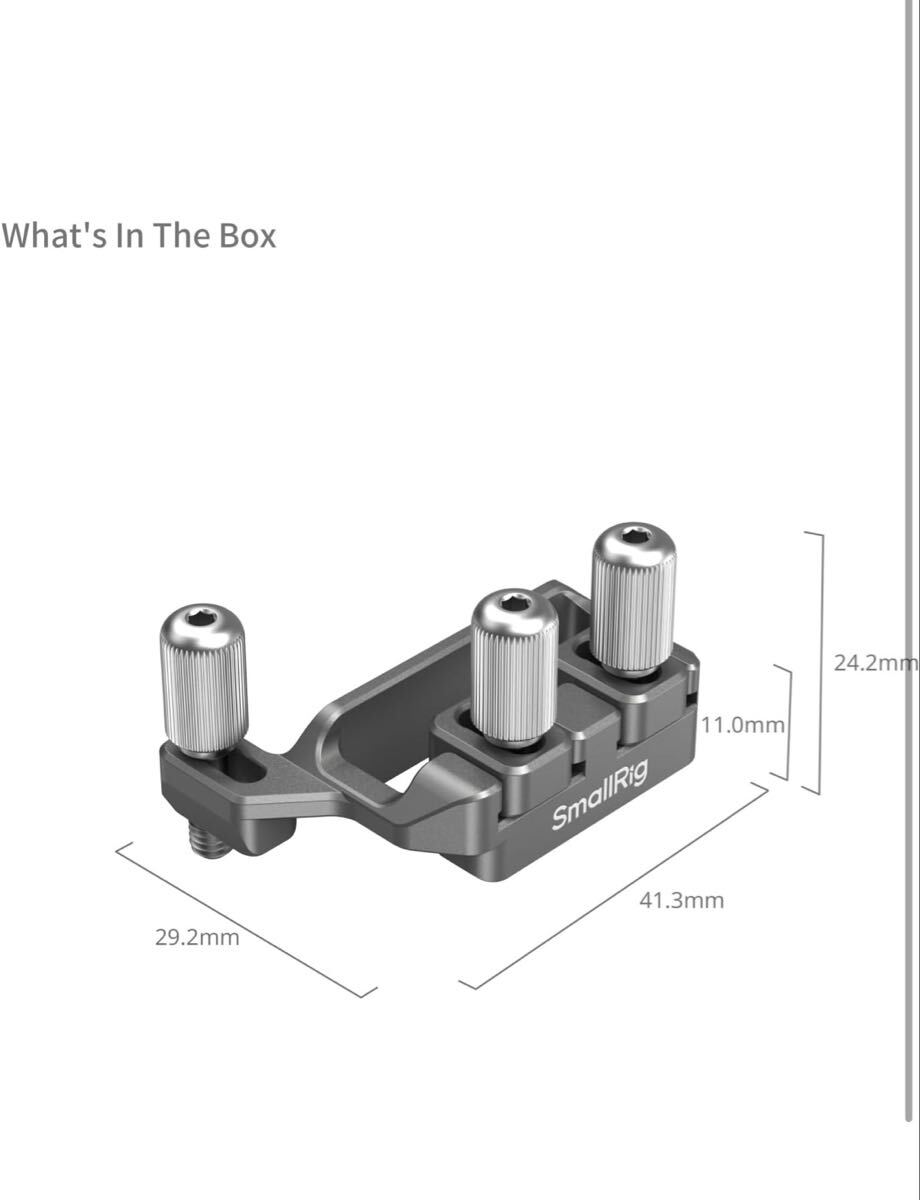 What's In The Box

24.2mm

11.0mm

SmallRig

41.3mm

29.2mm