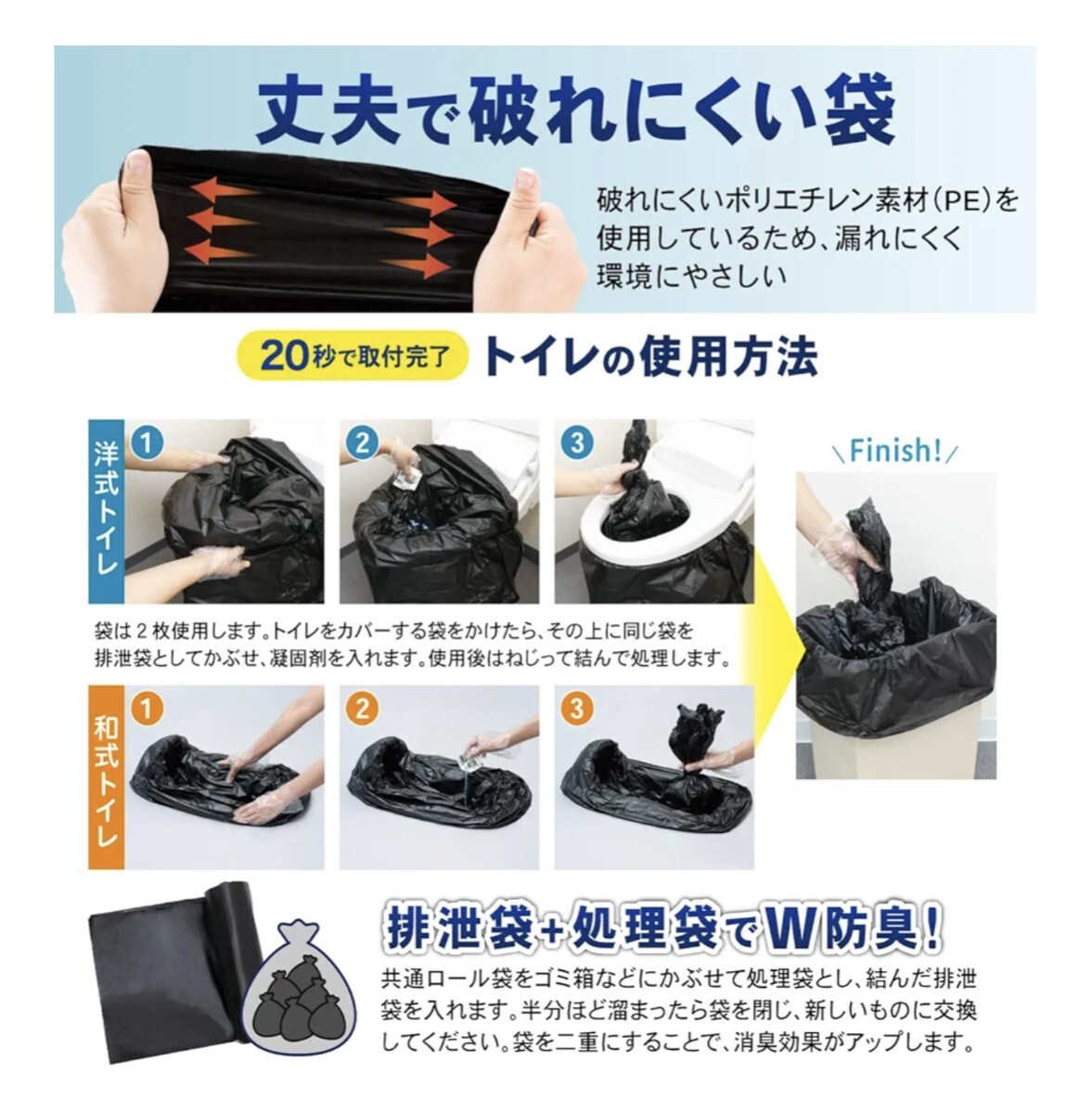 丈夫で破れにくい袋

破れにくいポリエチレン素材(PE)を使用しているため、漏れにくく環境にやさしい

20秒で取付完了 トイレの使用方法

洋式トイレ

1

2

3

\Finish!/

袋は2枚使用します。トイレをカバーする袋をかけたら、その上に同じ袋を排泄袋としてかぶせ、凝固剤を入れます。使用後はねじって結んで処理します。

和式トイレ

1

2

3

排泄袋+処理袋でW防臭!

共通ロール袋をゴミ箱などにかぶせて処理袋とし、結んだ排泄袋を入れます。半分ほど溜まったら袋を閉じ、新しいものに交換してください。袋を二重にすることで、消臭効果がアップします。