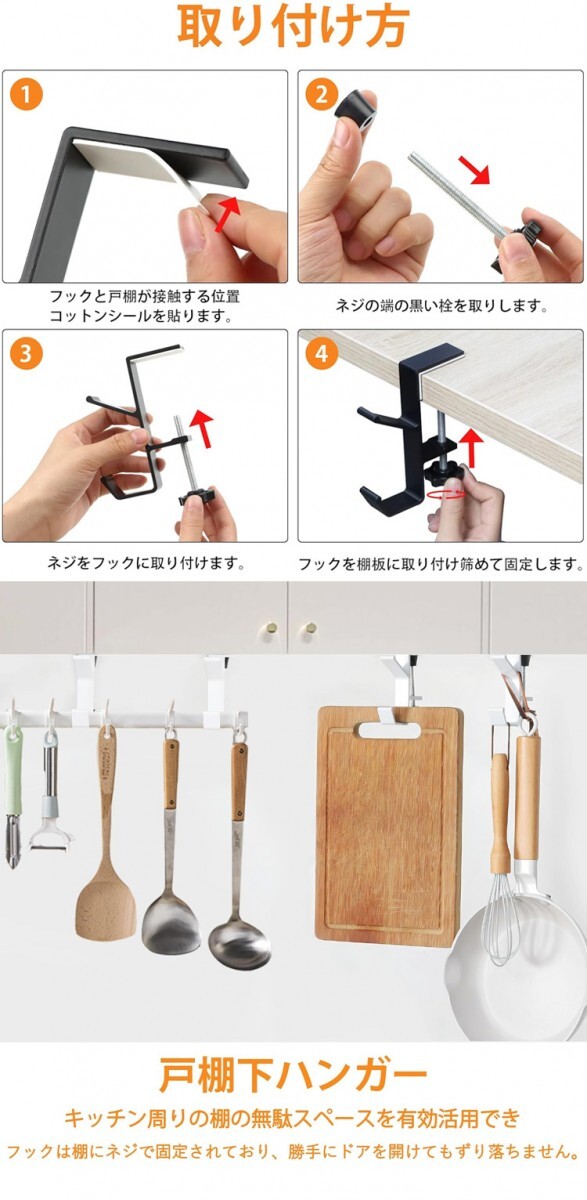 取り付け方

1
フックと戸棚が接触する位置
コットンシールを貼ります。

2
ネジの端の黒い栓を取りします。

3
ネジをフックに取り付けます。

4
フックを棚板に取り付け締めて固定します。

戸棚下ハンガー
キッチン周りの棚の無駄スペースを有効活用でき
フックは棚にネジで固定されており、勝手にドアを開けてもずり落ちません。