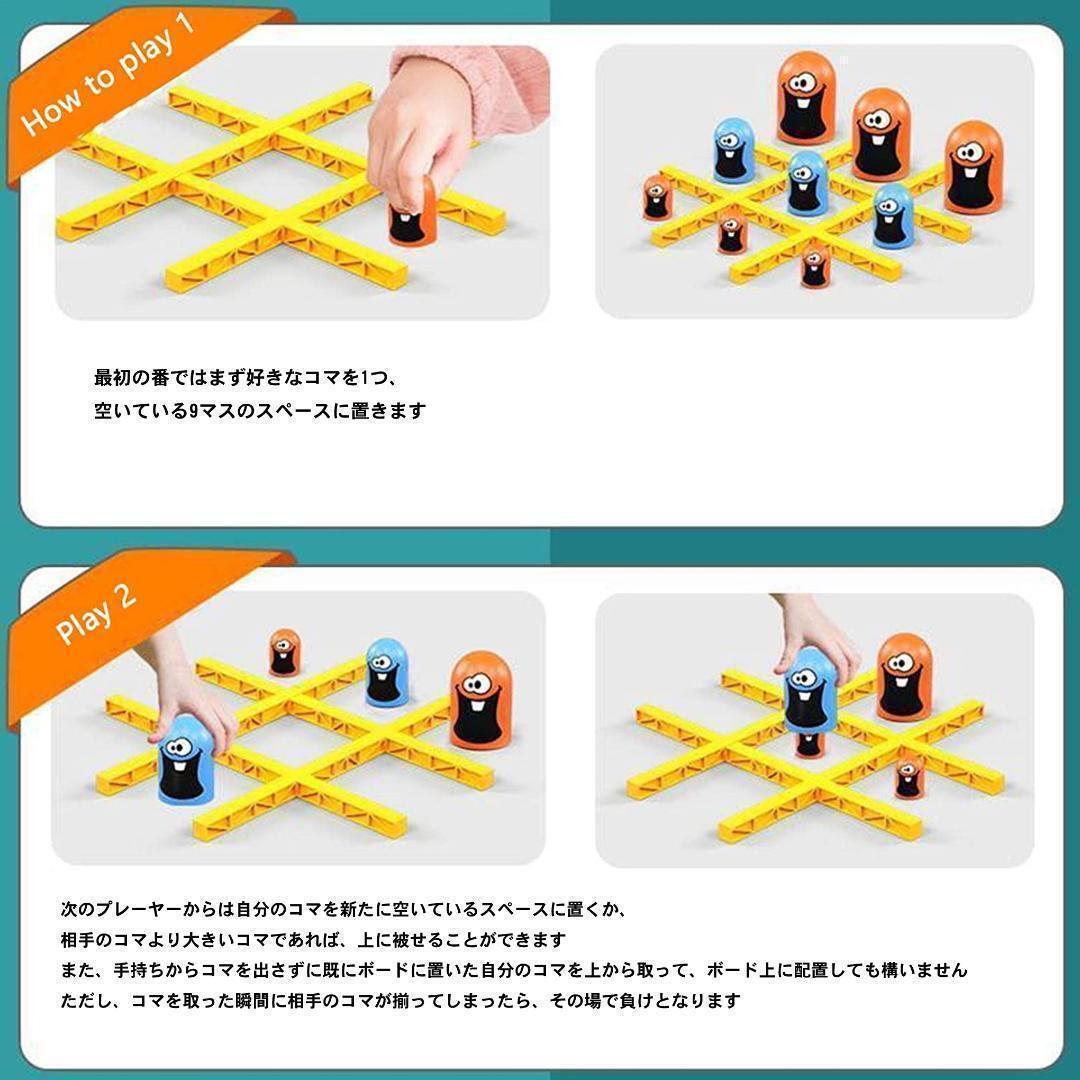 How to play 1

最初の番ではまず好きなコマを1つ、
空いている9マスのスペースに置きます

Play 2

次のプレーヤーからは自分のコマを新たに空いているスペースに置くか、
相手のコマより大きいコマであれば、上に被せることができます
また、手持ちからコマを出さずに既にボードに置いた自分のコマを上から取って、ボード上に配置しても構いません
ただし、コマを取った瞬間に相手のコマが揃ってしまったら、その場で負けとなります