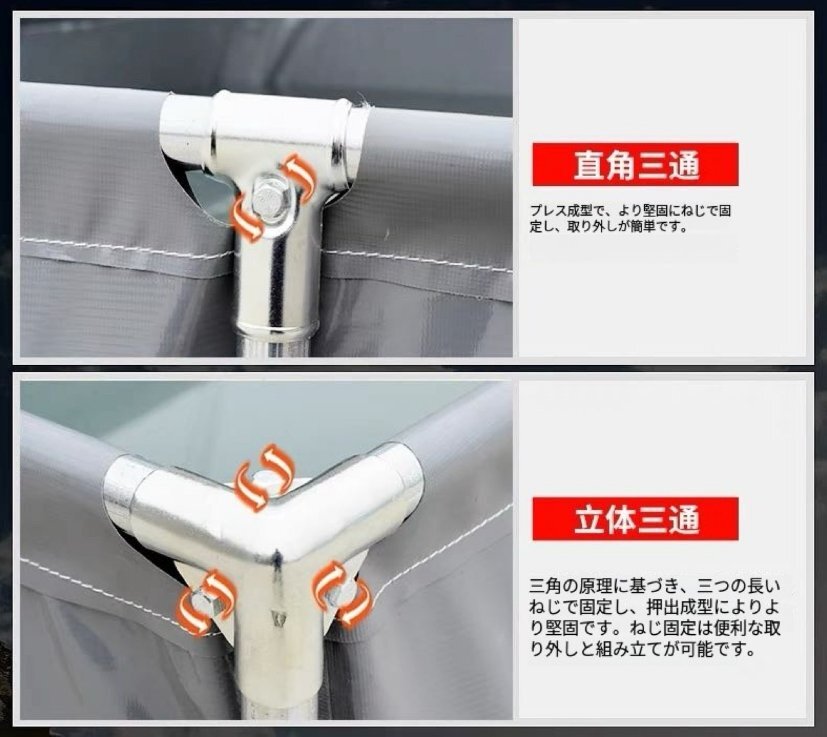 直角三通

プレス成型で、より堅固にねじで固定し、取り外しが簡単です。

立体三通

三角の原理に基づき、三つの長いねじで固定し、押出成型によりより堅固です。ねじ固定は便利な取り外しと組み立てが可能です。