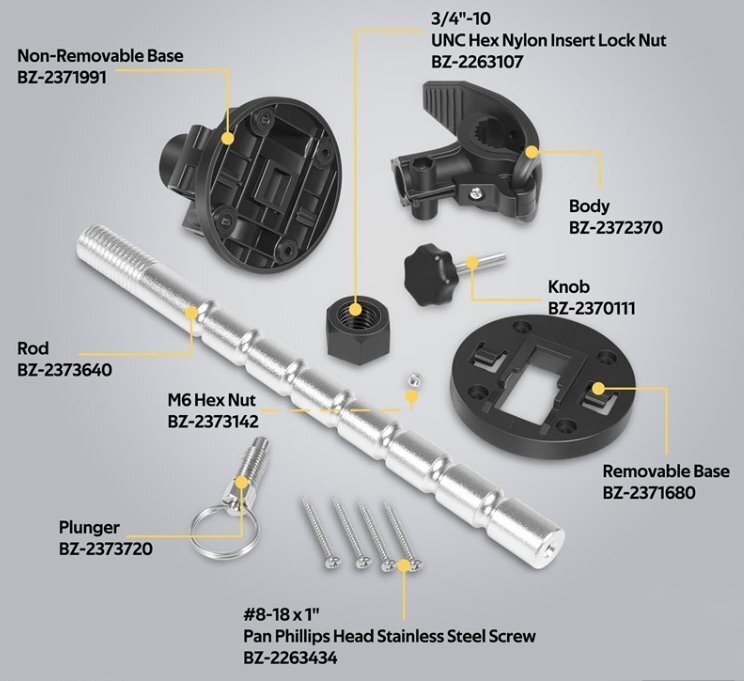 Non-Removable Base
BZ-2371991

3/4"-10
UNC Hex Nylon Insert Lock Nut
BZ-2263107

Body
BZ-2372370

Knob
BZ-2370111

Rod
BZ-2373640

M6 Hex Nut
BZ-2373142

Removable Base
BZ-2371680

Plunger
BZ-2373720

#8-18 x 1"
Pan Phillips Head Stainless Steel Screw
BZ-2263434