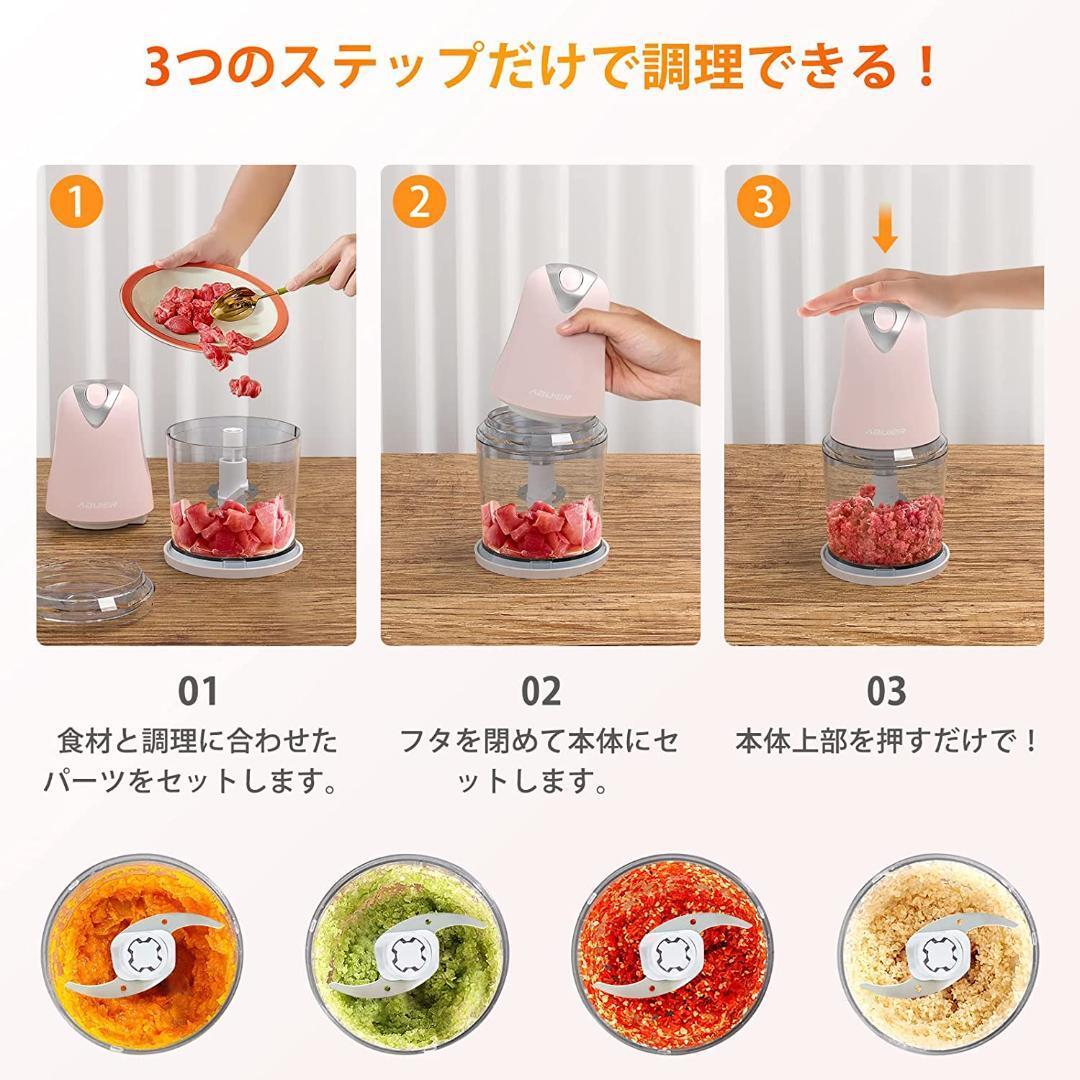 3つのステップだけで調理できる！

1

AQUIER

2

AQUIER

3

AQUIER

01
食材と調理に合わせたパーツをセットします。

02
フタを閉めて本体にセットします。

03
本体上部を押すだけで！