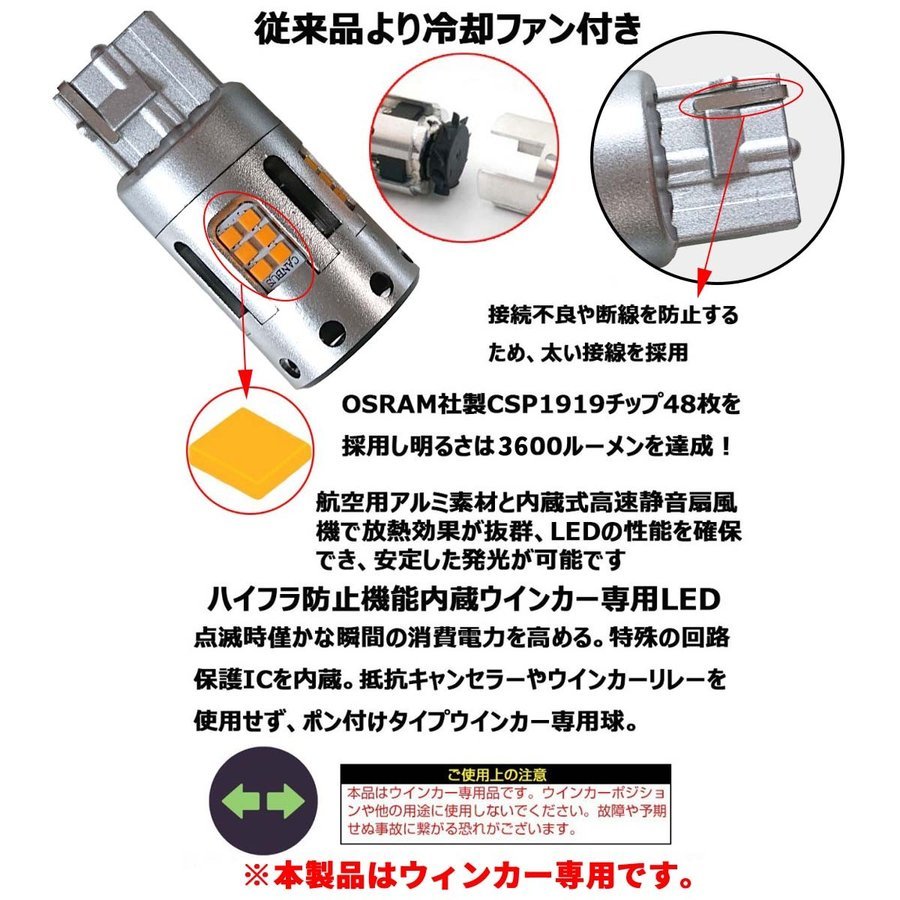 従来品より冷却ファン付き

CANBUS

接続不良や断線を防止するため、太い接線を採用

OSRAM社製CSP1919チップ48枚を採用し明るさは3600ルーメンを達成！

航空用アルミ素材と内蔵式高速静音扇風機で放熱効果が抜群、LEDの性能を確保でき、安定した発光が可能です

ハイフラ防止機能内蔵ウインカー専用LED

点滅時僅かな瞬間の消費電力を高める。特殊の回路保護ICを内蔵。抵抗キャンセラーやウインカーリレーを使用せず、ポン付けタイプウインカー専用球。

ご使用上の注意
本品はウインカー専用品です。ウインカーポジションや他の用途に使用しないでください。故障や予期せぬ事故に繋がる恐れがございます。

※本製品はウィンカー専用です。