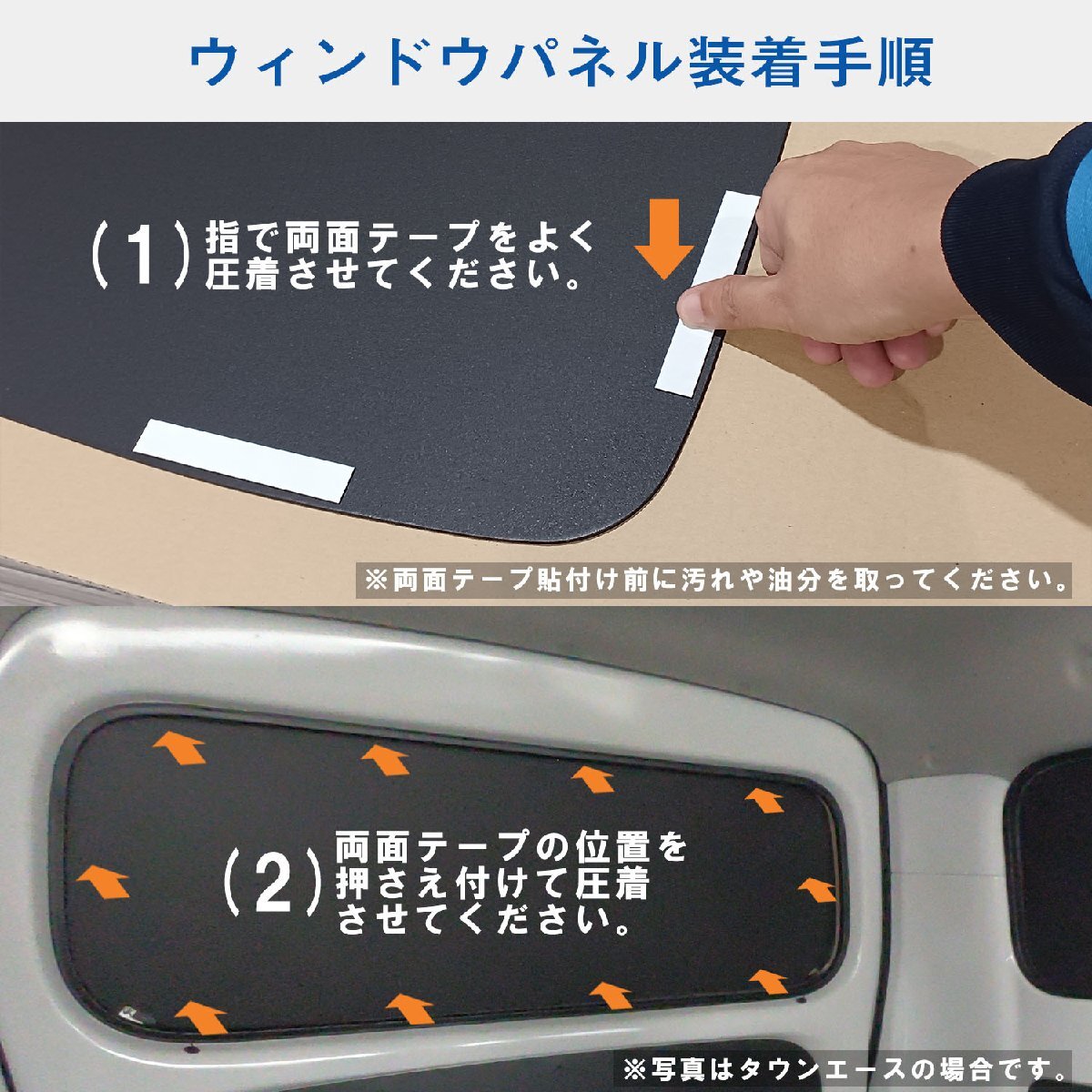 ウィンドウパネル装着手順

(1) 指で両面テープをよく圧着させてください。

※両面テープ貼付け前に汚れや油分を取ってください。

(2) 両面テープの位置を押さえ付けて圧着させてください。

※写真はタウンエースの場合です。