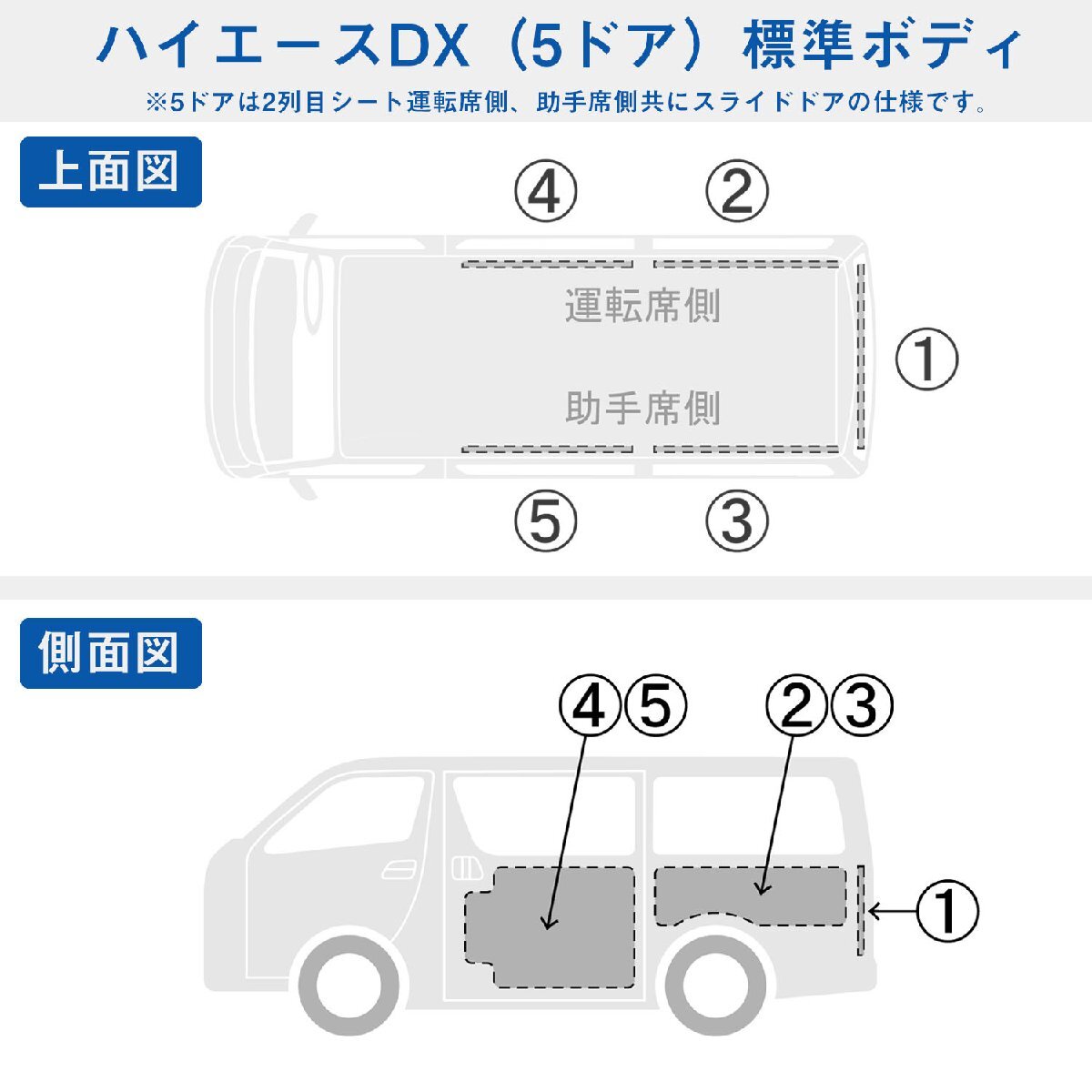 ハイエースDX（5ドア）標準ボディ

※5ドアは2列目シート運転席側、助手席側共にスライドドアの仕様です。

上面図

④ ②

運転席側

①

助手席側

⑤ ③

側面図

④⑤ ②③

①