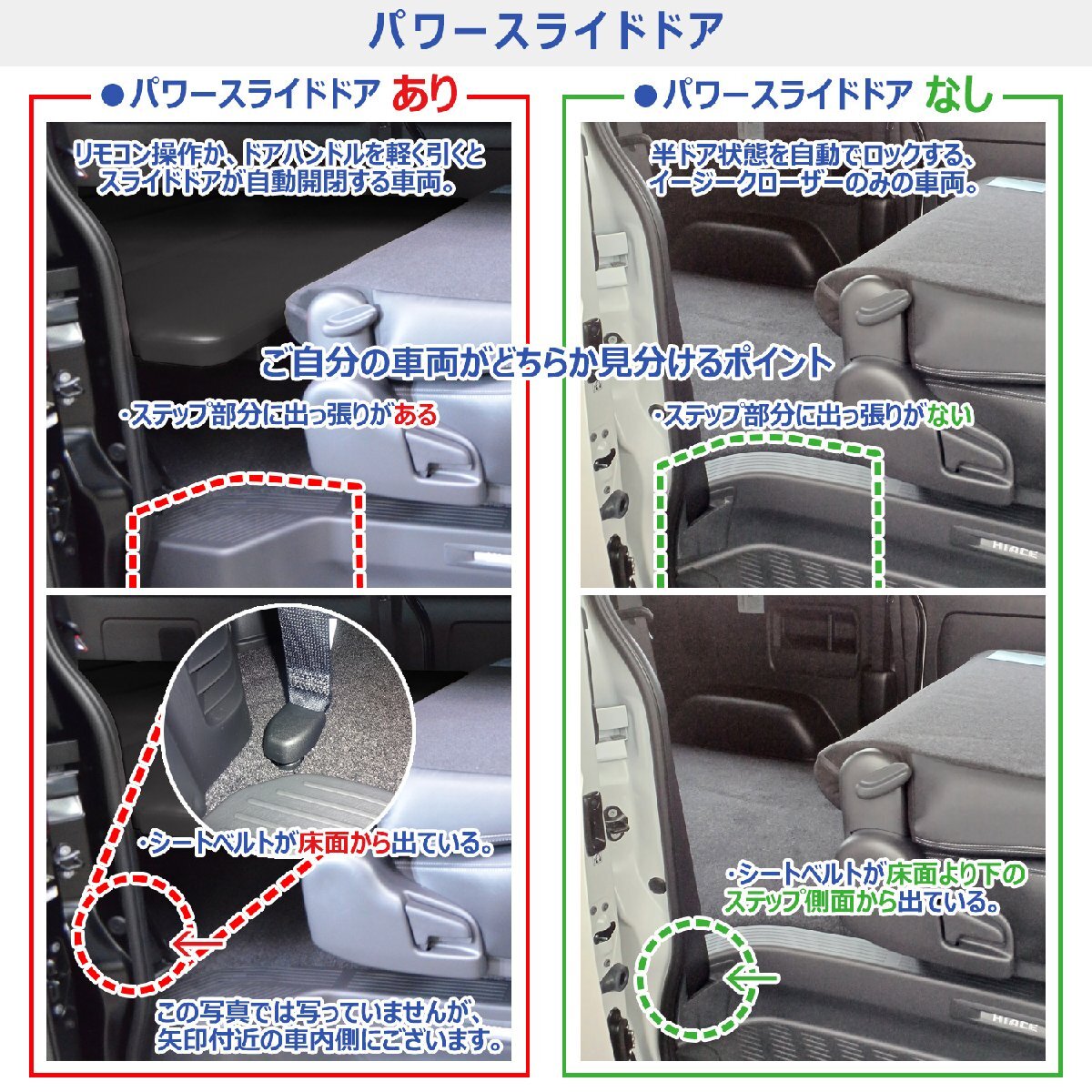 パワースライドドア

●パワースライドドア あり

リモコン操作か、ドアハンドルを軽く引くとスライドドアが自動開閉する車両。

ご自分の車両がどちらか見分けるポイント

・ステップ部分に出っ張りがある

・シートベルトが床面から出ている。

この写真では写っていませんが、矢印付近の車内側にございます。

●パワースライドドア なし

半ドア状態を自動でロックする、イージークローザーのみの車両。

・ステップ部分に出っ張りがない

HIACE

・シートベルトが床面より下のステップ側面から出ている。

HIACE