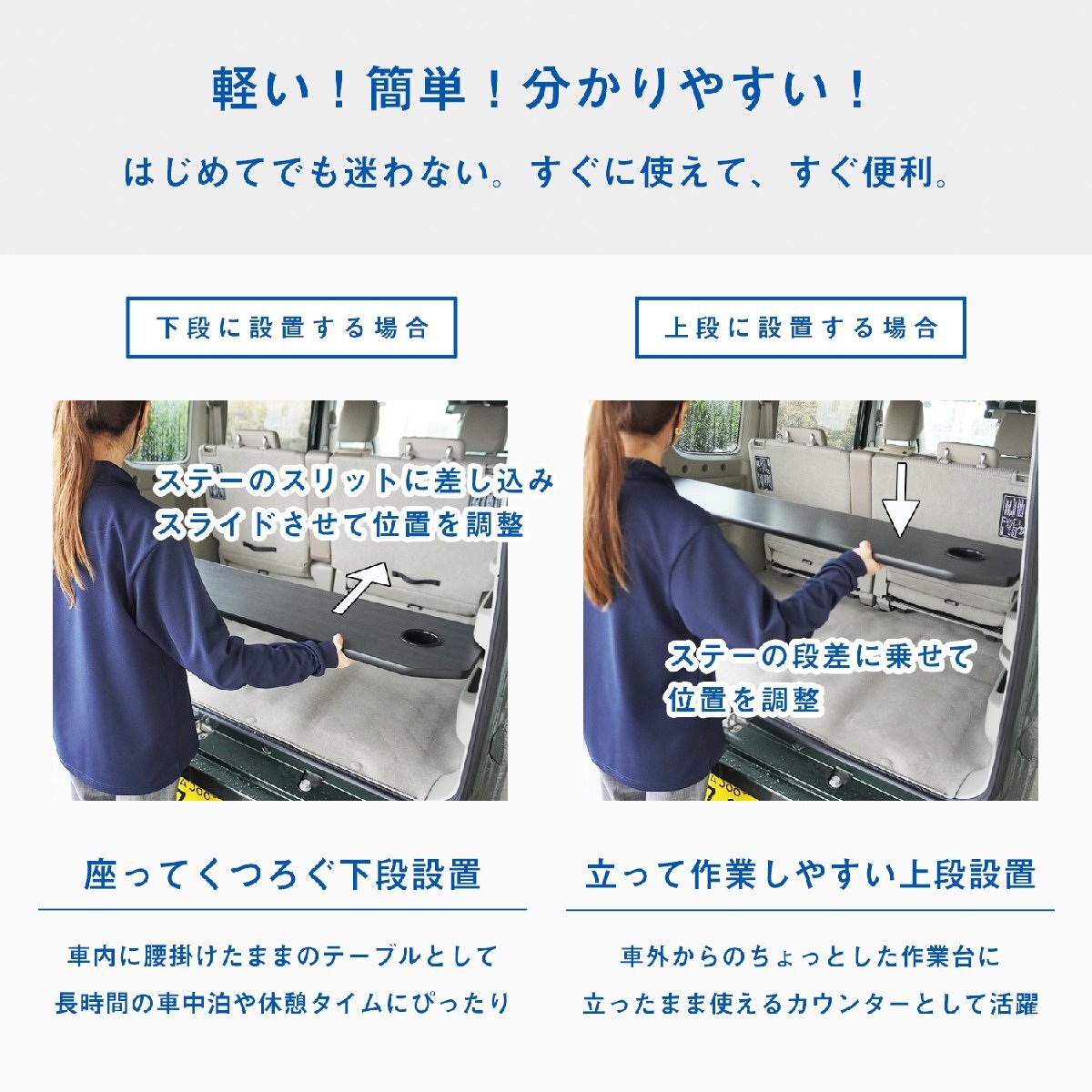 軽い！簡単！分かりやすい！

はじめてでも迷わない。すぐに使えて、すぐ便利。

下段に設置する場合

ステーのスリットに差し込み
スライドさせて位置を調整

座ってくつろぐ下段設置

車内に腰掛けたままのテーブルとして
長時間の車中泊や休憩タイムにぴったり

上段に設置する場合

ステーの段差に乗せて
位置を調整

立って作業しやすい上段設置

車外からのちょっとした作業台に
立ったまま使えるカウンターとして活躍