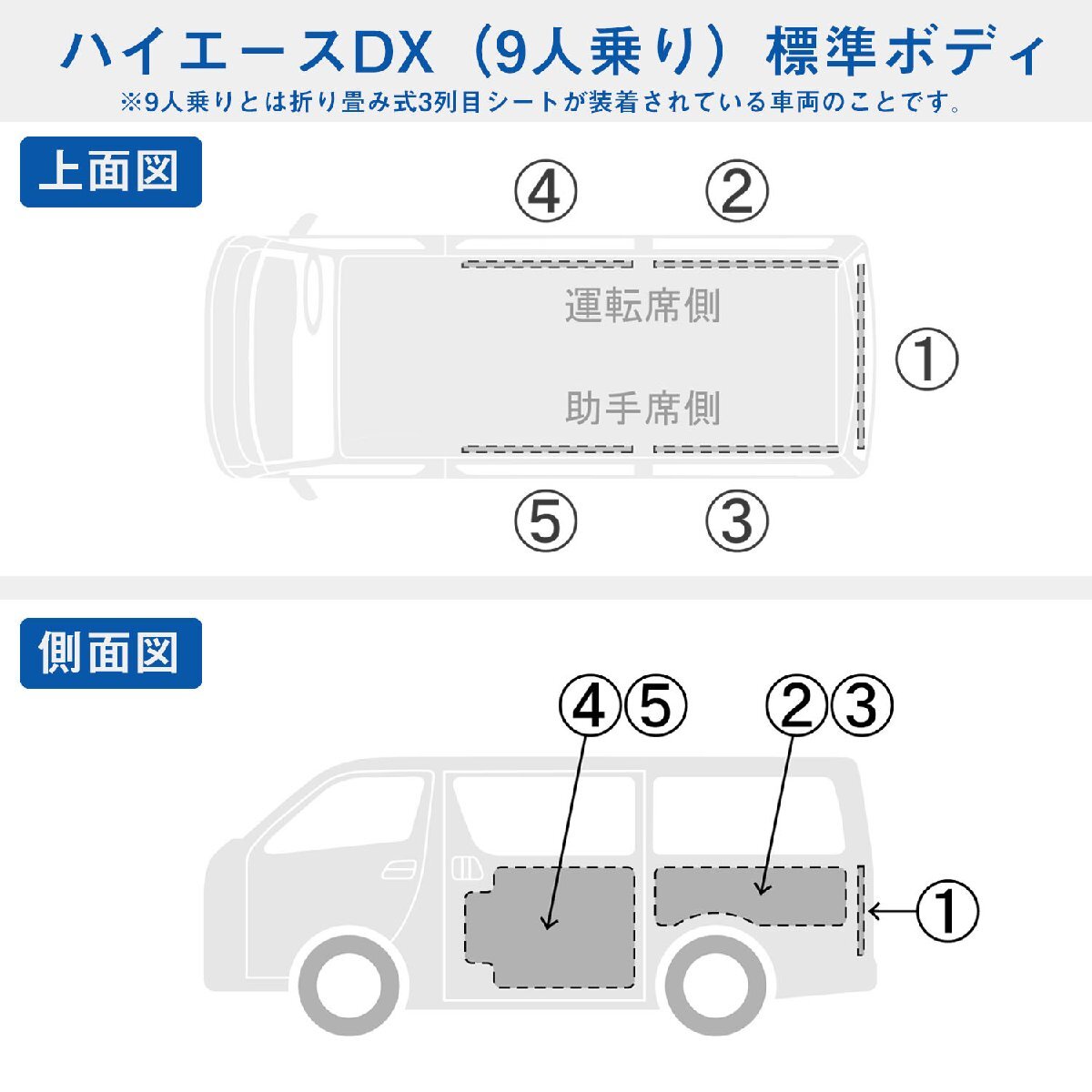 ハイエースDX（9人乗り）標準ボディ
※9人乗りとは折り畳み式3列目シートが装着されている車両のことです。

上面図

④ ②

運転席側

①

助手席側

⑤ ③

側面図

④⑤ ②③

①