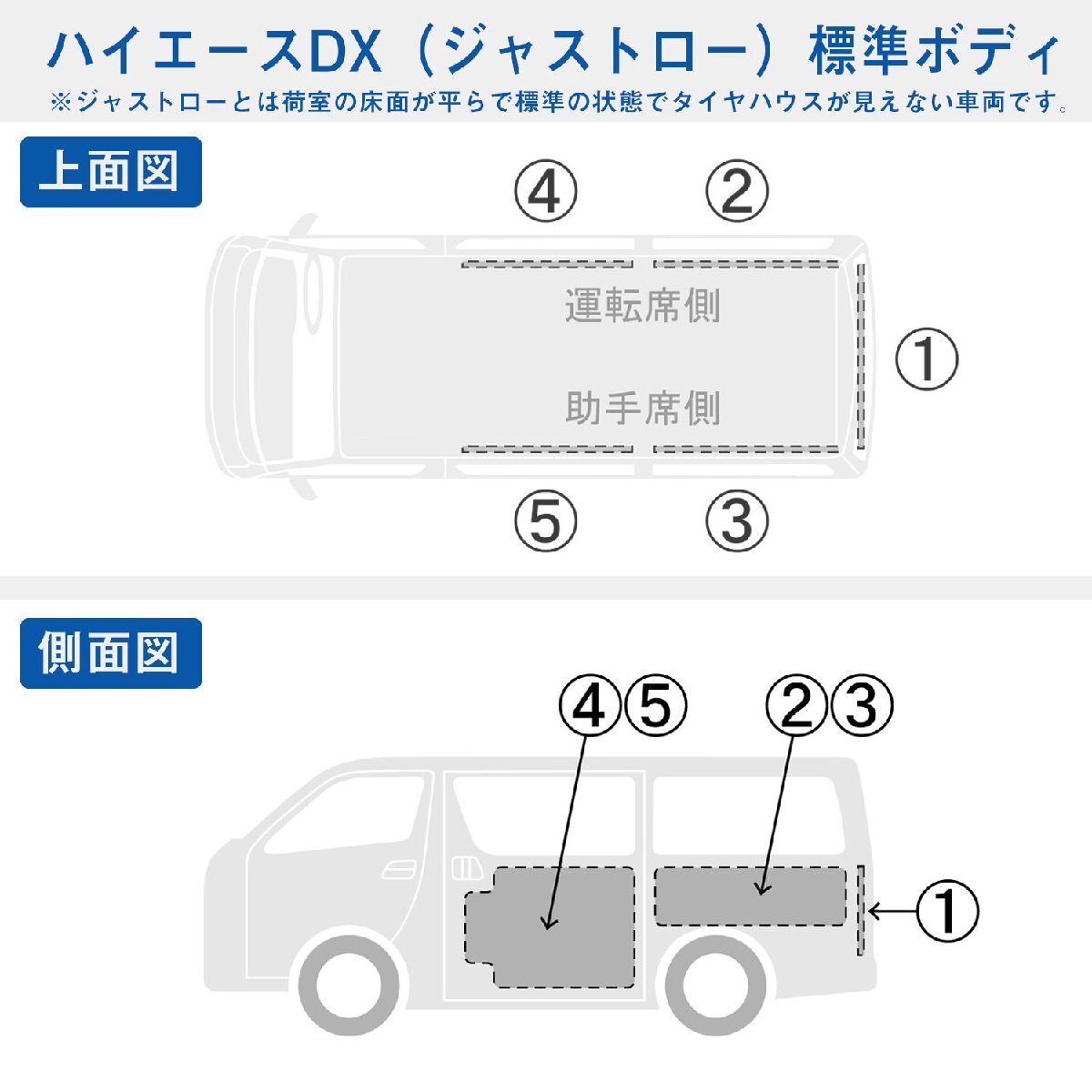 ハイエースDX（ジャストロー）標準ボディ
※ジャストローとは荷室の床面が平らで標準の状態でタイヤハウスが見えない車両です。

上面図

④ ②

運転席側

①

助手席側

⑤ ③

側面図

④⑤ ②③

①