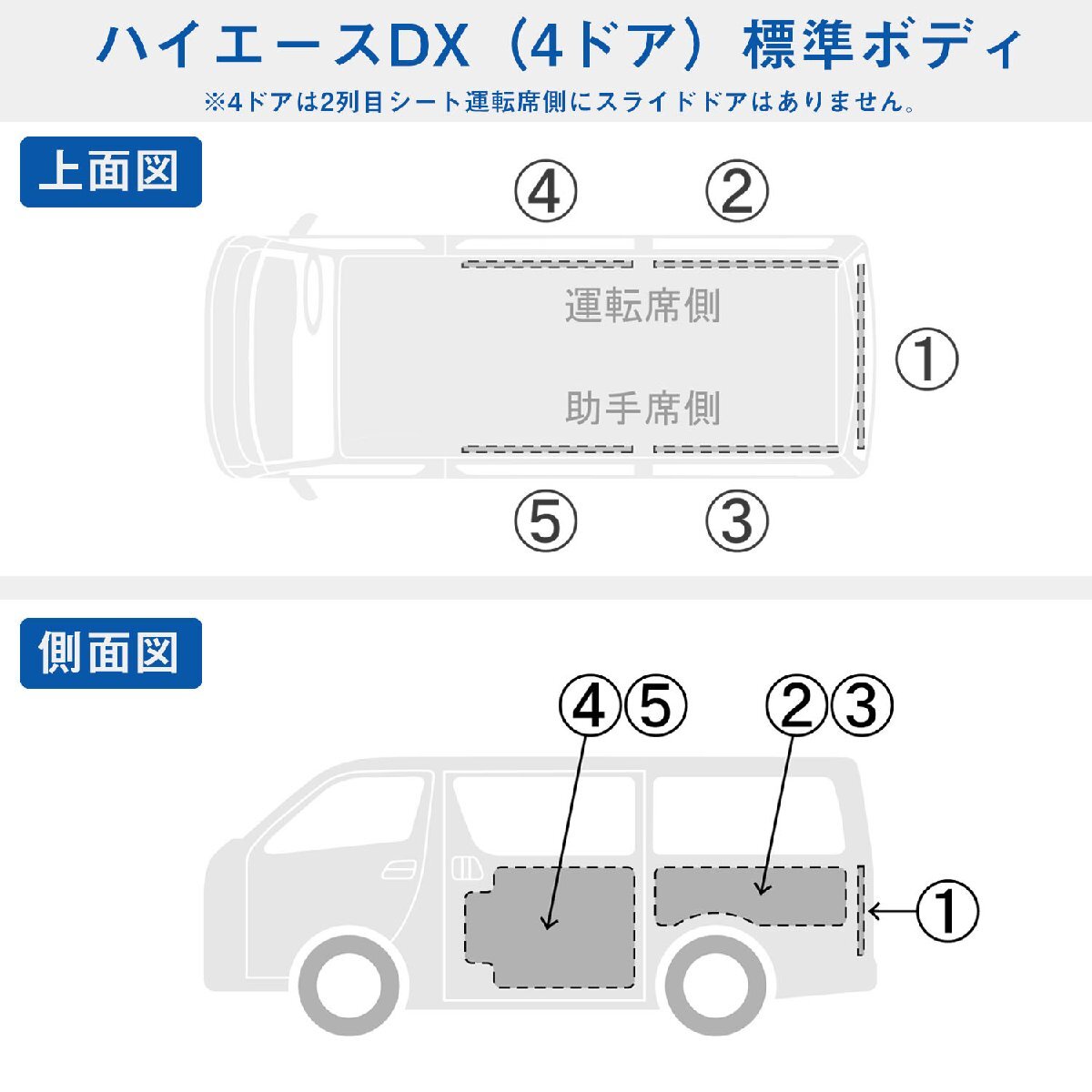 ハイエースDX（4ドア）標準ボディ
※4ドアは2列目シート運転席側にスライドドアはありません。

上面図

④ ②

運転席側

①

助手席側

⑤ ③

側面図

④⑤ ②③

①