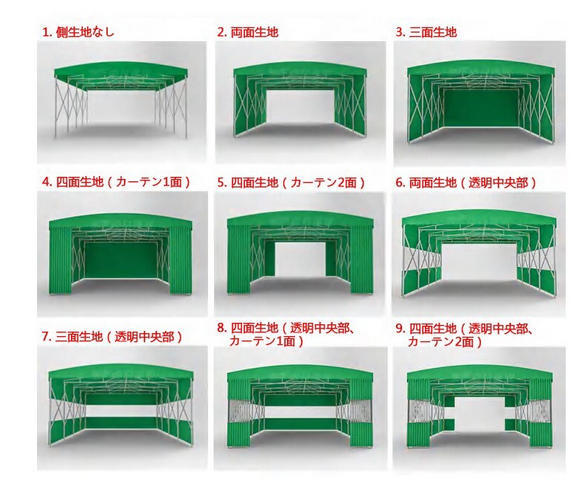 1. 側生地なし

2. 両面生地

3. 三面生地

4. 四面生地（カーテン1面）

5. 四面生地（カーテン2面）

6. 両面生地（透明中央部）

7. 三面生地（透明中央部）

8. 四面生地（透明中央部、カーテン1面）

9. 四面生地（透明中央部、カーテン2面）