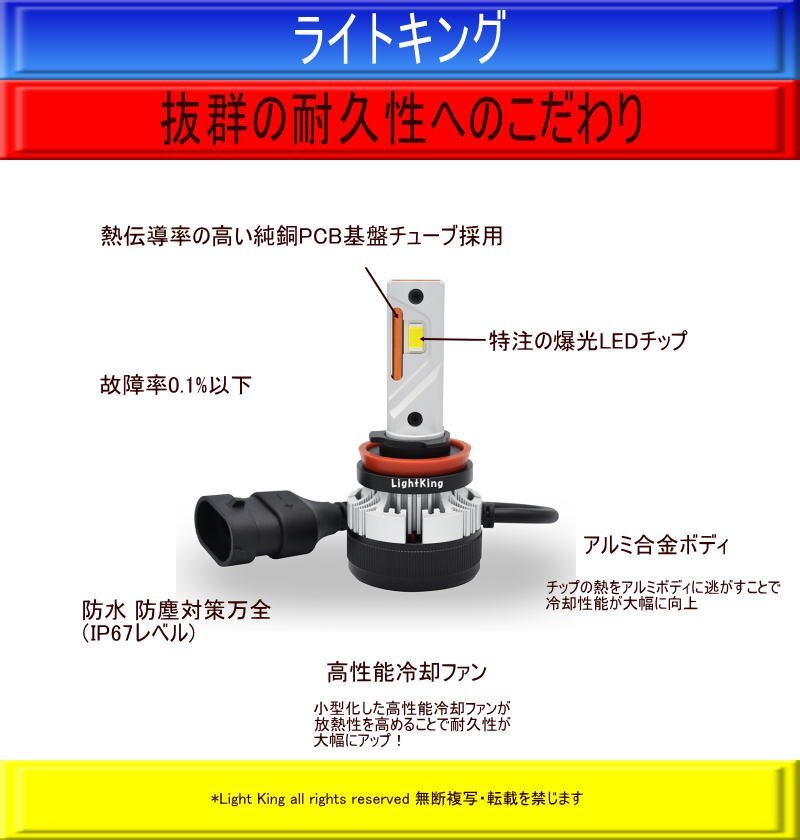 ライトキング

抜群の耐久性へのこだわり

熱伝導率の高い純銅PCB基盤チューブ採用

特注の爆光LEDチップ

故障率0.1%以下

LightKing

アルミ合金ボディ

チップの熱をアルミボディに逃がすことで冷却性能が大幅に向上

防水 防塵対策万全
(IP67レベル)

高性能冷却ファン

小型化した高性能冷却ファンが放熱性を高めることで耐久性が大幅にアップ！

*Light King all rights reserved 無断複写・転載を禁じます