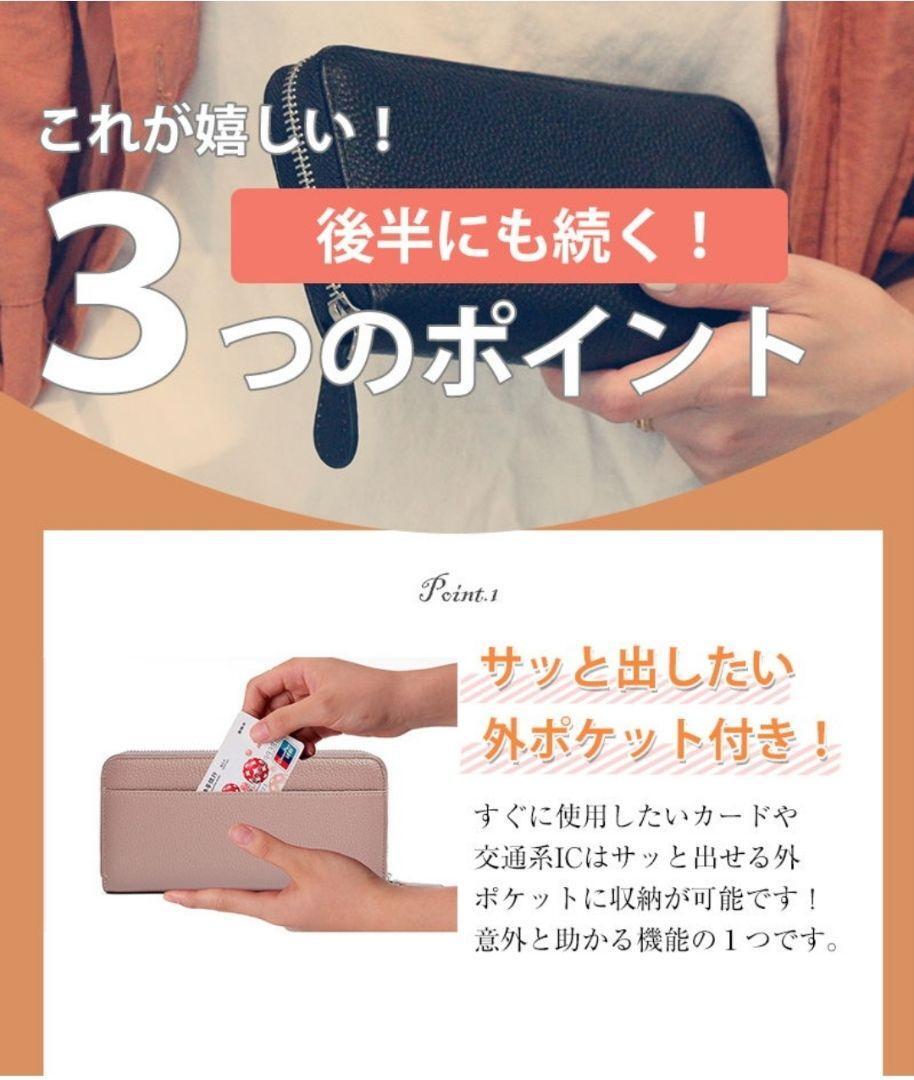 これが嬉しい！

後半にも続く！

3つのポイント

Point.1

サッと出したい
外ポケット付き！

すぐに使用したいカードや交通系ICはサッと出せる外ポケットに収納が可能です！意外と助かる機能の１つです。