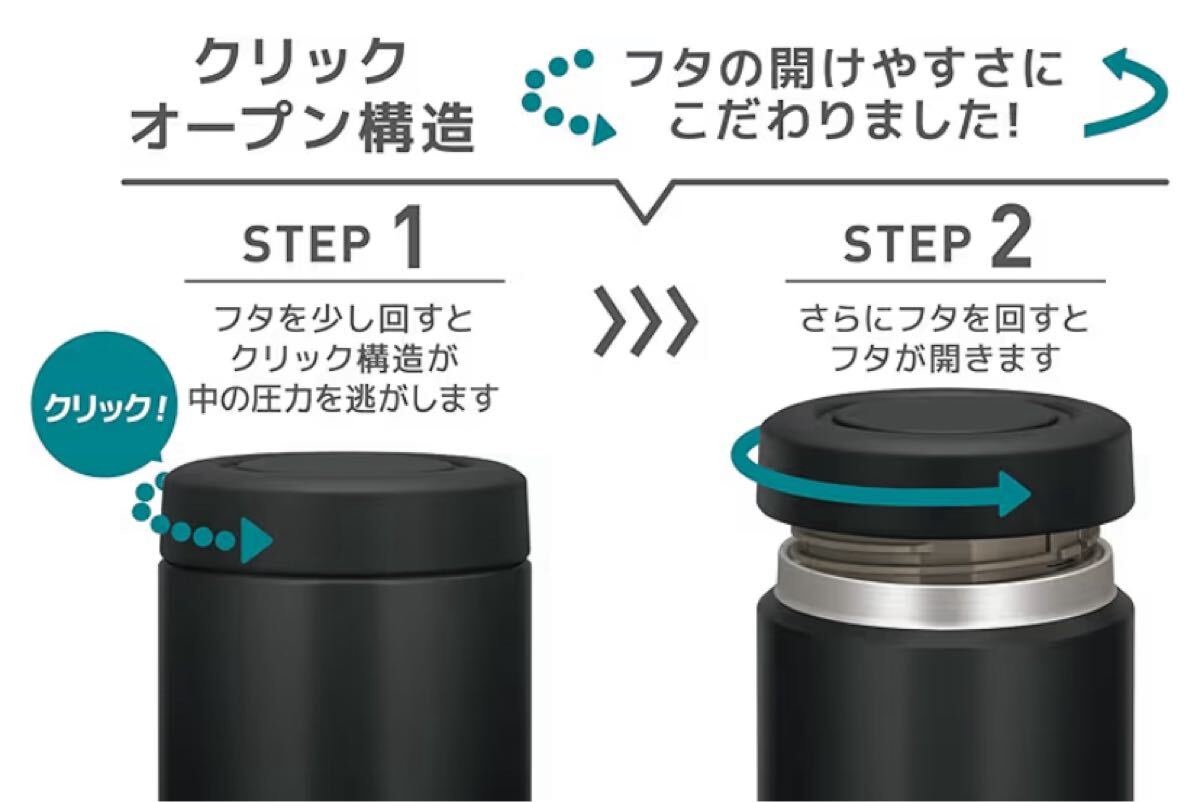 クリック
オープン構造

フタの開けやすさに
こだわりました!

STEP 1

フタを少し回すと
クリック構造が
中の圧力を逃がします

クリック!

STEP 2

さらにフタを回すと
フタが開きます