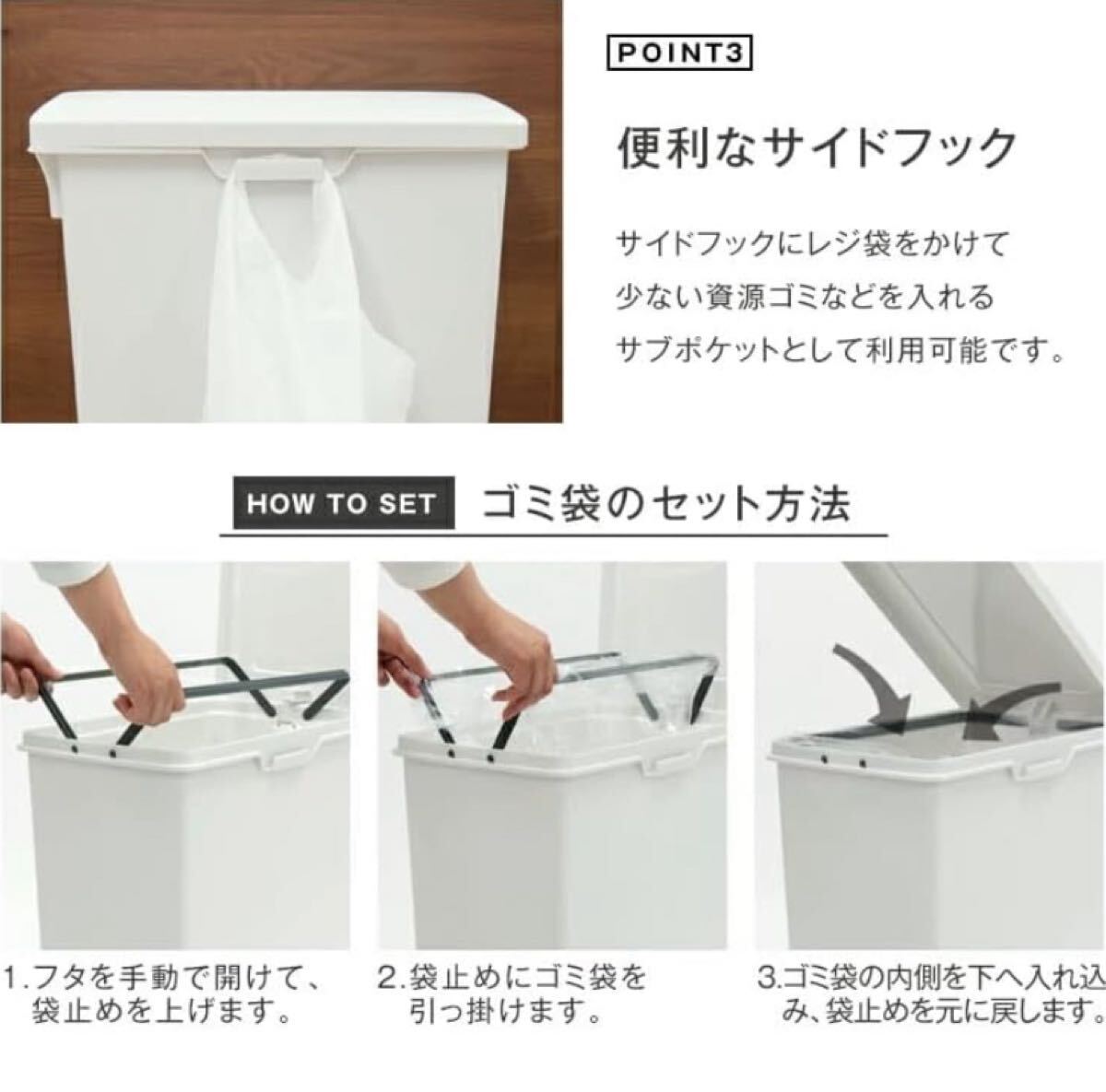 POINT3

便利なサイドフック

サイドフックにレジ袋をかけて
少ない資源ゴミなどを入れる
サブポケットとして利用可能です。

HOW TO SET ゴミ袋のセット方法

1.フタを手動で開けて、袋止めを上げます。

2.袋止めにゴミ袋を引っ掛けます。

3.ゴミ袋の内側を下へ入れ込み、袋止めを元に戻します。