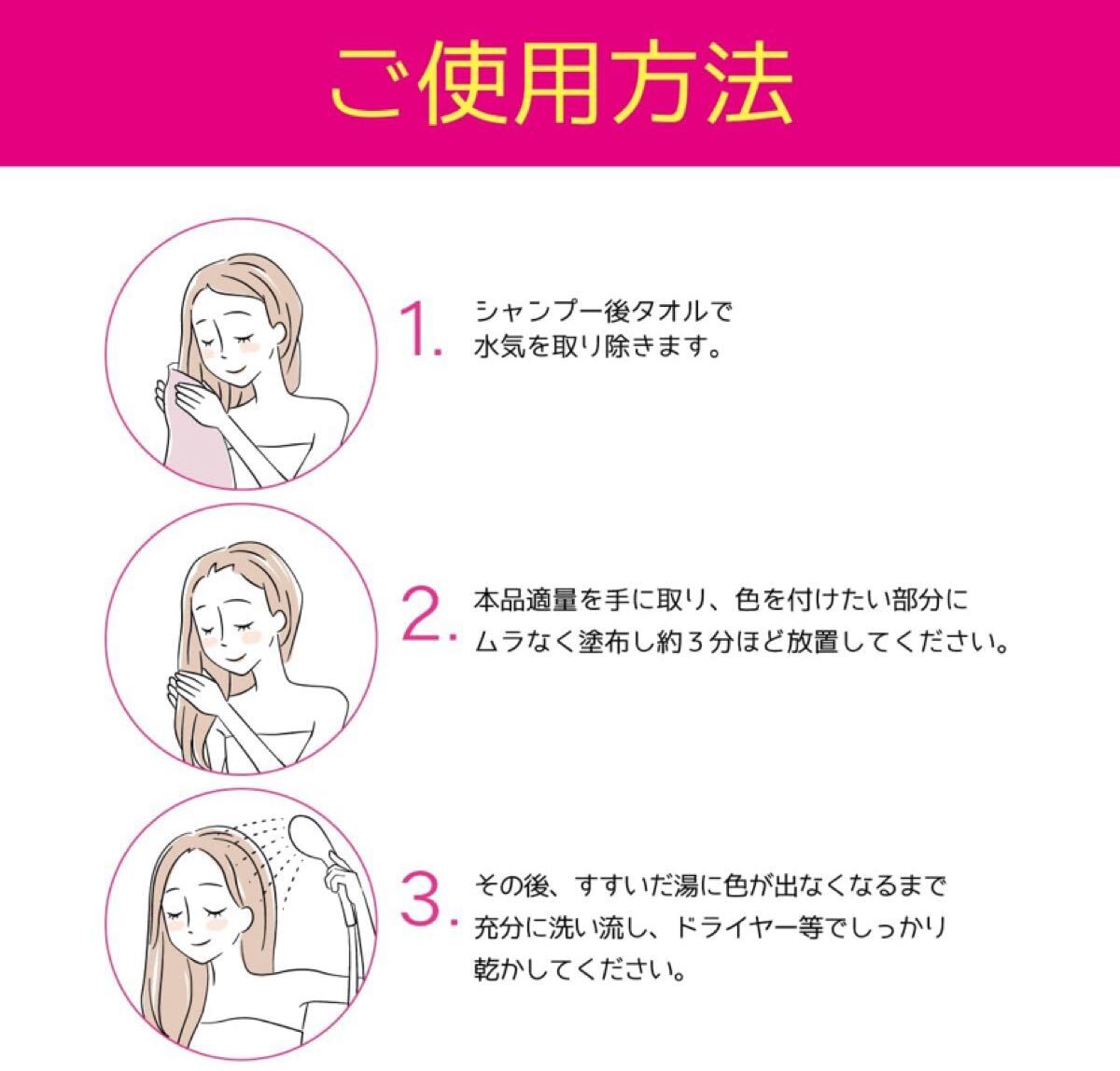 ご使用方法

1. シャンプー後タオルで水気を取り除きます。

2. 本品適量を手に取り、色を付けたい部分にムラなく塗布し約３分ほど放置してください。

3. その後、すすいだ湯に色が出なくなるまで充分に洗い流し、ドライヤー等でしっかり乾かしてください。