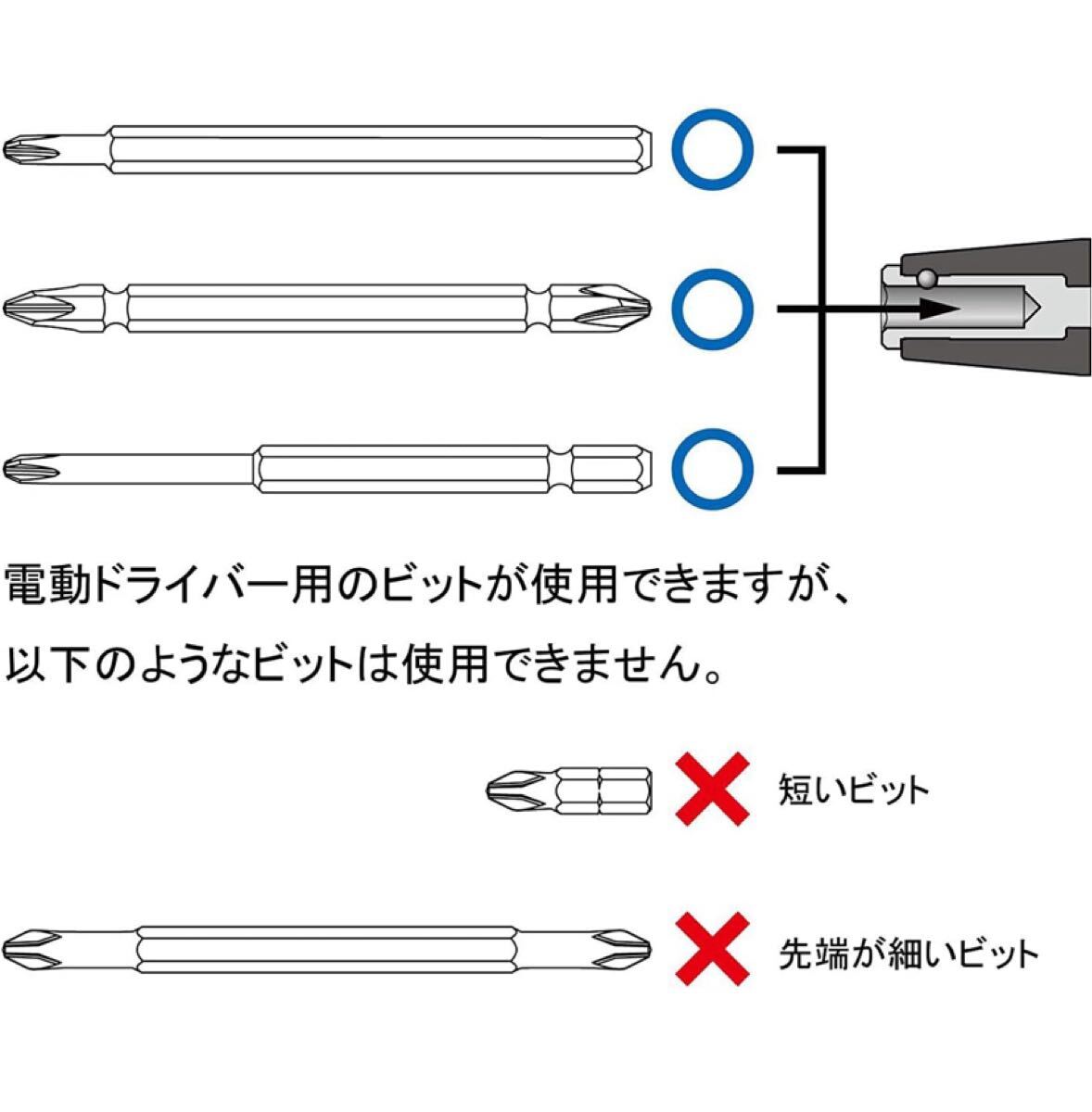 電動ドライバー用のビットが使用できますが、
以下のようなビットは使用できません。

短いビット

先端が細いビット