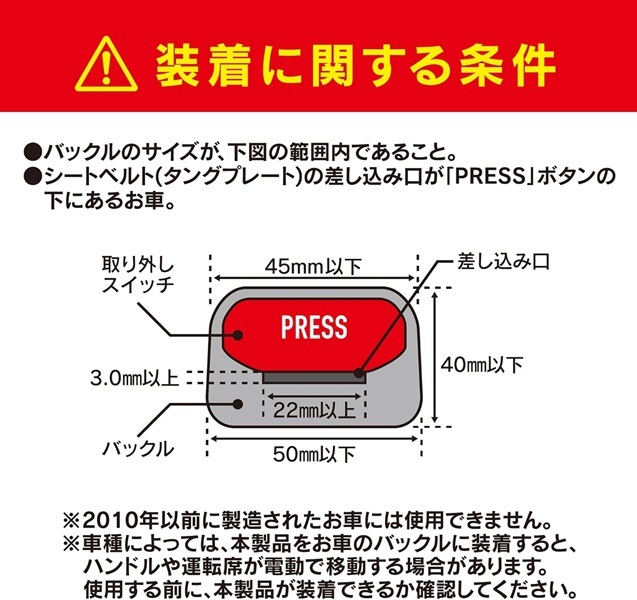 装着に関する条件

●バックルのサイズが、下図の範囲内であること。
●シートベルト(タングプレート)の差し込み口が「PRESS」ボタンの下にあるお車。

取り外しスイッチ
45mm以下
差し込み口
PRESS
40㎜以下
3.0㎜以上
22㎜以上
バックル
50㎜以下

※2010年以前に製造されたお車には使用できません。
※車種によっては、本製品をお車のバックルに装着すると、ハンドルや運転席が電動で移動する場合があります。使用する前に、本製品が装着できるか確認してください。