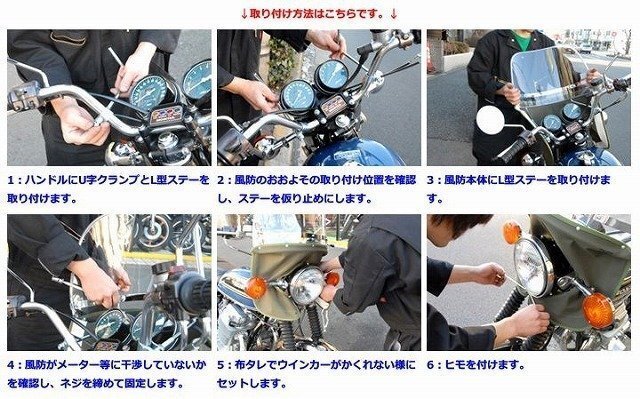 ↓取り付け方法はこちらです。↓

1：ハンドルにU字クランプとL型ステーを取り付けます。

2：風防のおおよその取り付け位置を確認し、ステーを仮り止めにします。

3：風防本体にL型ステーを取り付けます。

4：風防がメーター等に干渉していないかを確認し、ネジを締めて固定します。

5：布タレでウインカーがかくれない様にセットします。

6：ヒモを付けます。