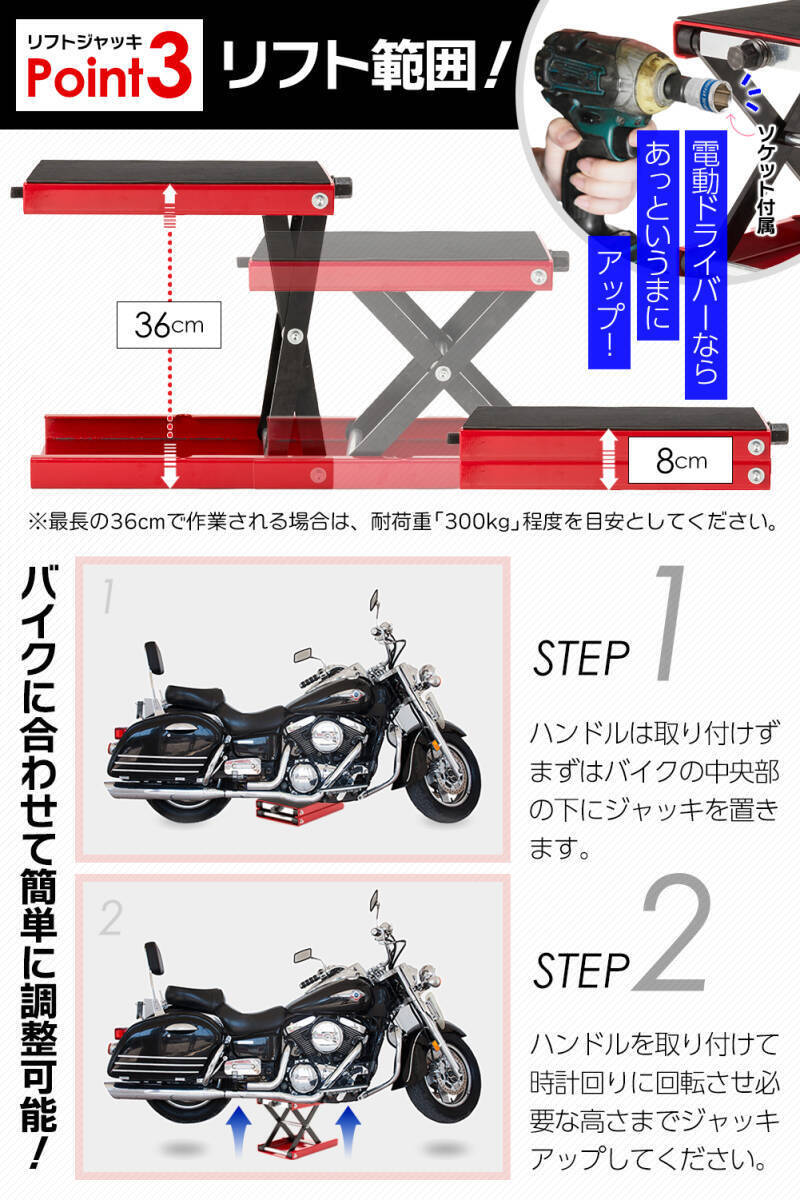 リフトジャッキ
Point3
リフト範囲！

ソケット付属

電動ドライバーなら
あっというまに
アップ！

36cm

8cm

※最長の36cmで作業される場合は、耐荷重「300kg」程度を目安としてください。

バイクに合わせて簡単に調整可能！

1

STEP 1

ハンドルは取り付けずまずはバイクの中央部の下にジャッキを置きます。

2

STEP 2

ハンドルを取り付けて時計回りに回転させ必要な高さまでジャッキアップしてください。