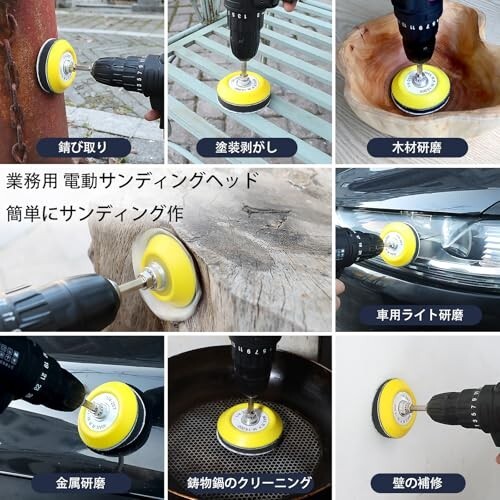 錆び取り

塗装剥がし

木材研磨

業務用 電動サンディングヘッド

簡単にサンディング作

車用ライト研磨

金属研磨

鋳物鍋のクリーニング

壁の補修