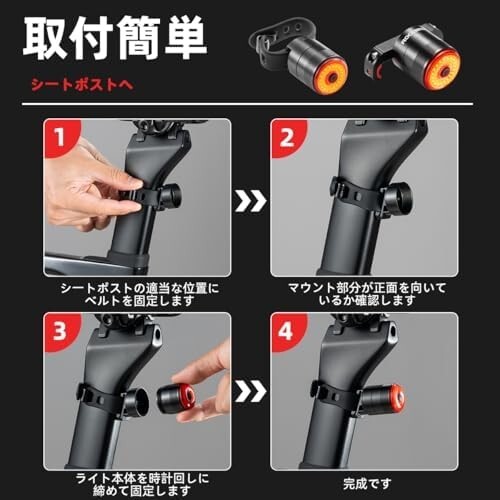 取付簡単

シートポストへ

1

シートポストの適当な位置にベルトを固定します

2

マウント部分が正面を向いているか確認します

3

ライト本体を時計回しに締めて固定します

4

完成です