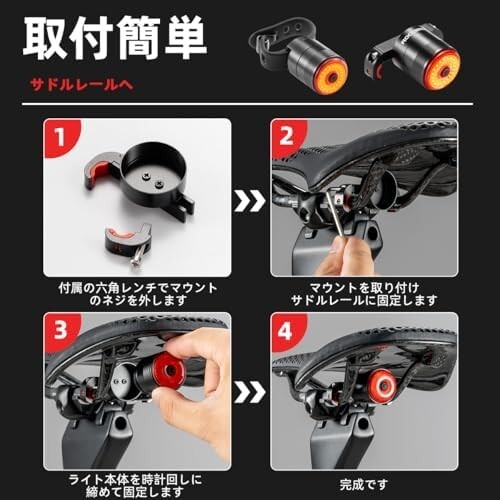 取付簡単

サドルレールへ

1

付属の六角レンチでマウントのネジを外します

2

マウントを取り付けサドルレールに固定します

3

ライト本体を時計回しに締めて固定します

4

完成です