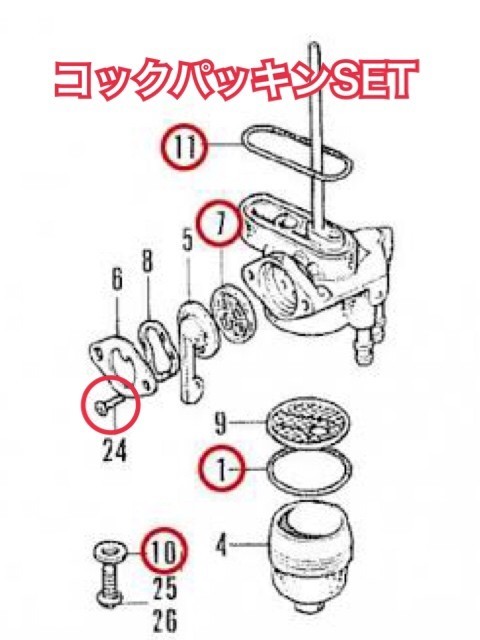 コックパッキンSET

11
7
5
8
6
24
9
1
4
10
25
26