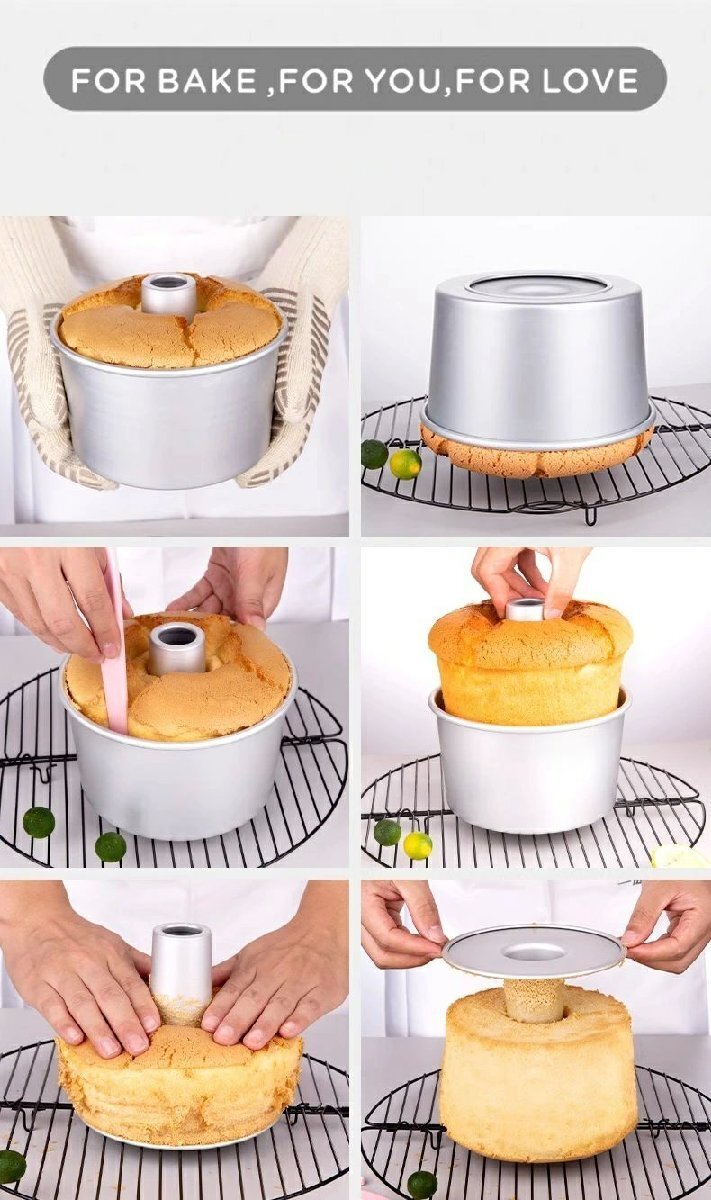 FOR BAKE ,FOR YOU,FOR LOVE