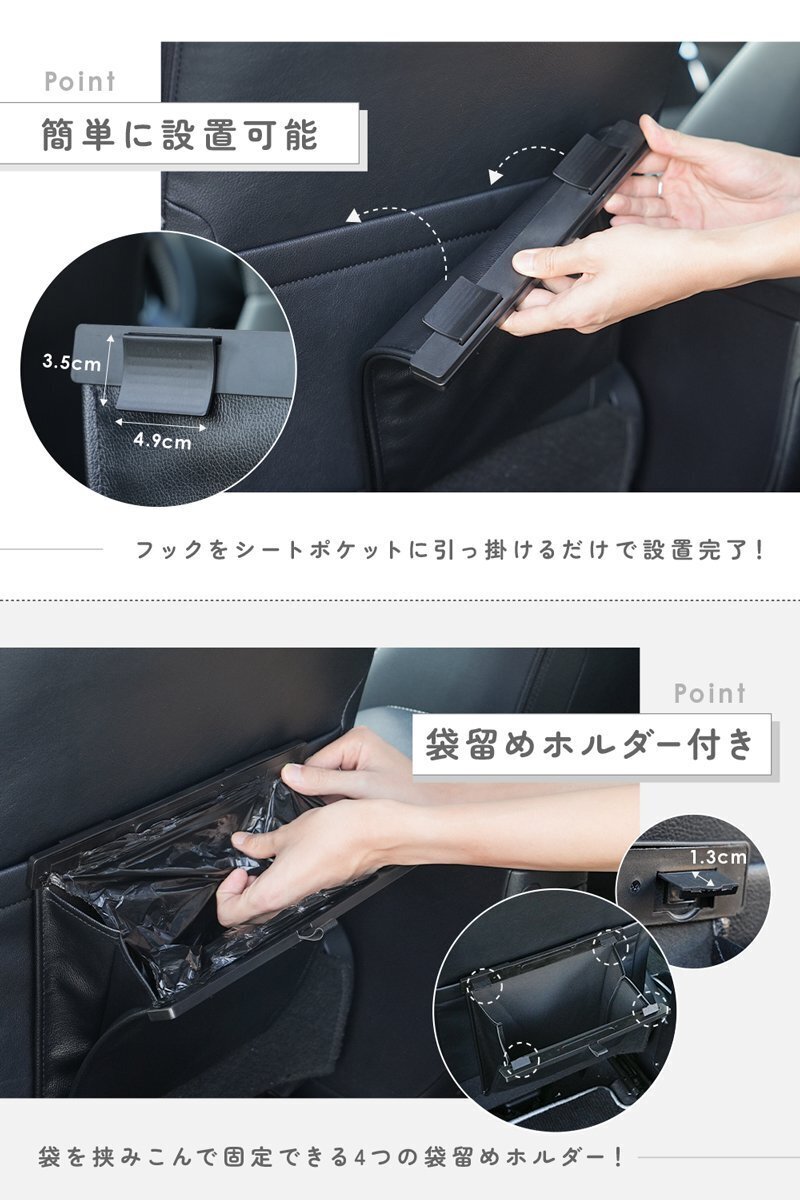 Point
簡単に設置可能

3.5cm
4.9cm

フックをシートポケットに引っ掛けるだけで設置完了!

Point
袋留めホルダー付き

1.3cm

袋を挟みこんで固定できる4つの袋留めホルダー!