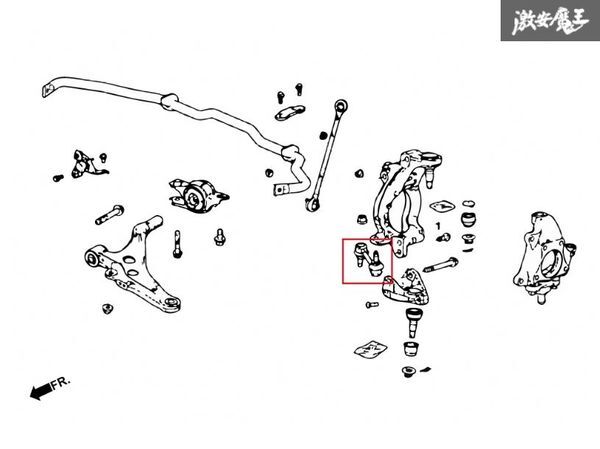 激安魔王

1

FR.