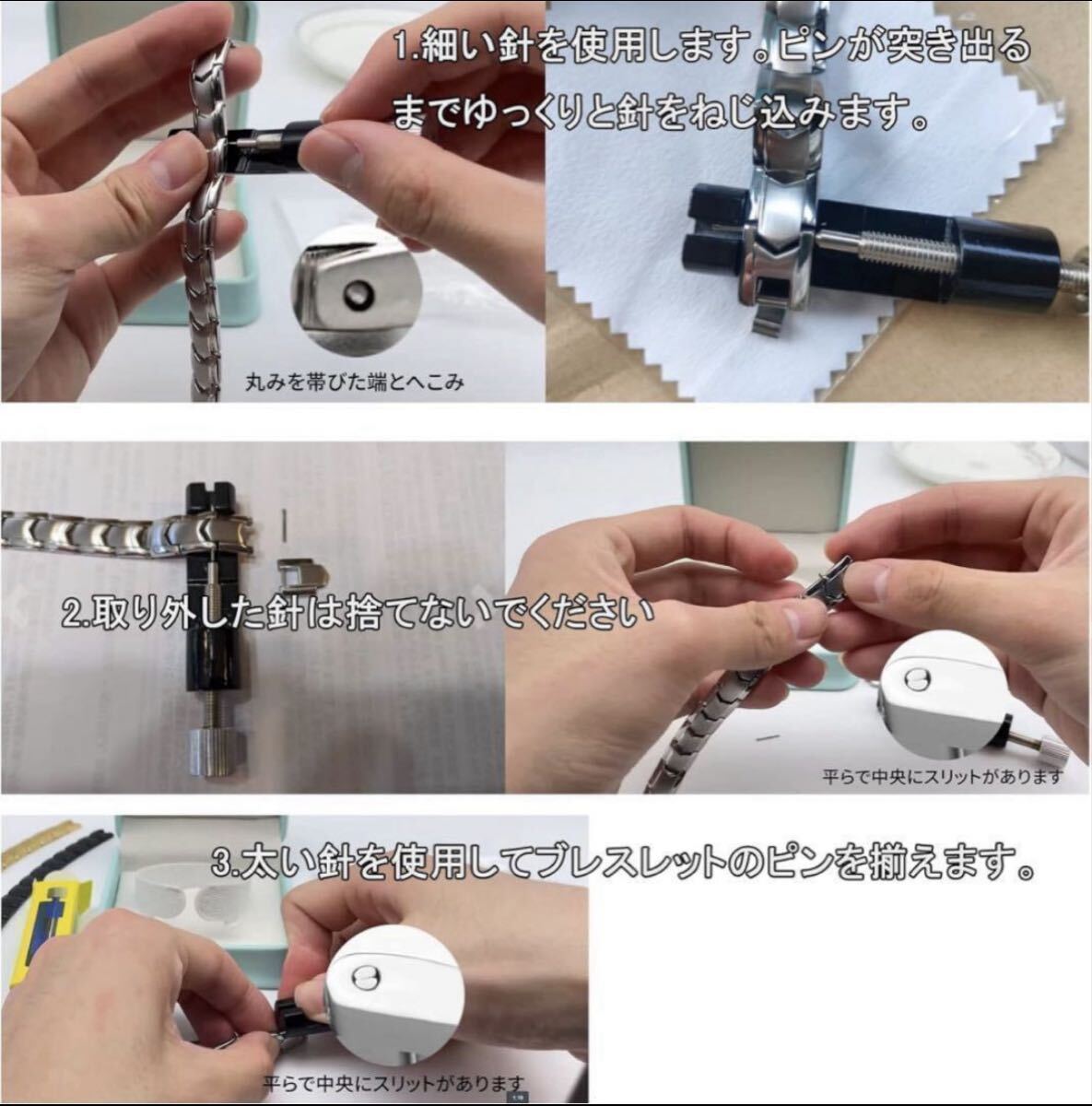 1.細い針を使用します。ピンが突き出るまでゆっくりと針をねじ込みます。

丸みを帯びた端とへこみ

2.取り外した針は捨てないでください

平らで中央にスリットがあります

3.太い針を使用してブレスレットのピンを揃えます。

平らで中央にスリットがあります