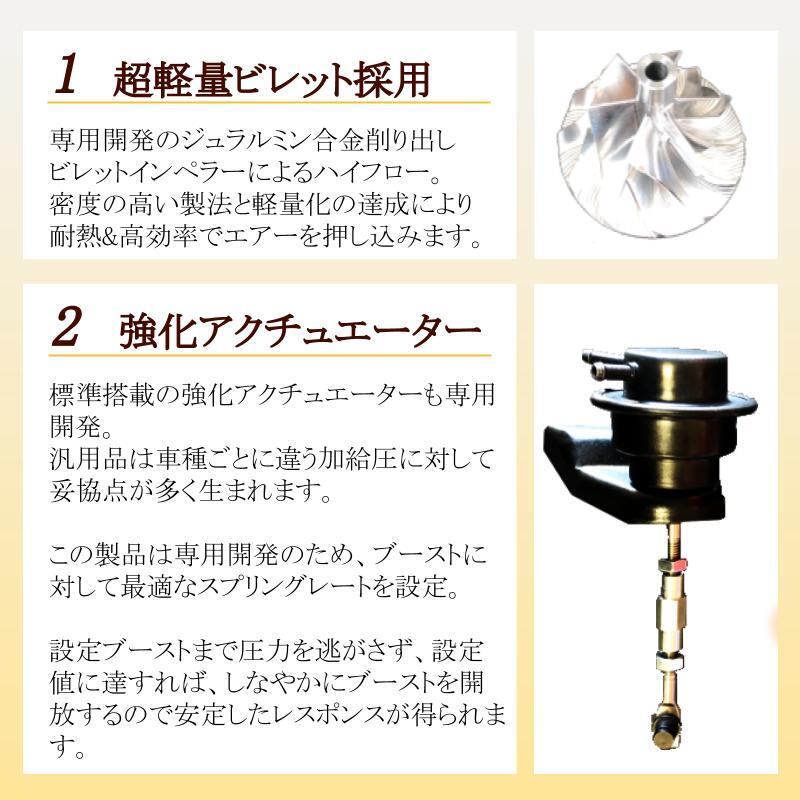 1 超軽量ビレット採用

専用開発のジュラルミン合金削り出しビレットインペラーによるハイフロー。密度の高い製法と軽量化の達成により耐熱&高効率でエアーを押し込みます。

2 強化アクチュエーター

標準搭載の強化アクチュエーターも専用開発。
汎用品は車種ごとに違う加給圧に対して妥協点が多く生まれます。

この製品は専用開発のため、ブーストに対して最適なスプリングレートを設定。

設定ブーストまで圧力を逃がさず、設定値に達すれば、しなやかにブーストを開放するので安定したレスポンスが得られます。