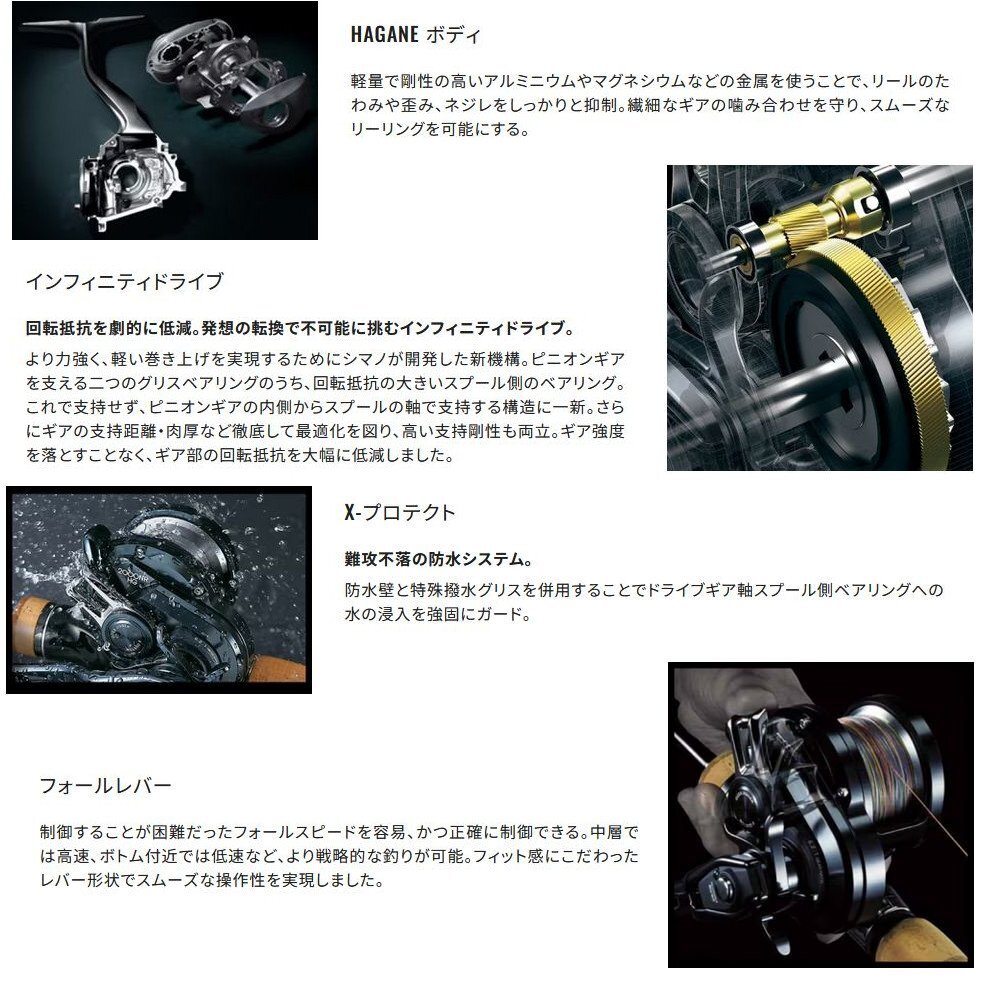 HAGANE ボディ

軽量で剛性の高いアルミニウムやマグネシウムなどの金属を使うことで、リールのたわみや歪み、ネジレをしっかりと抑制。繊細なギアの噛み合わせを守り、スムーズなリーリングを可能にする。

インフィニティドライブ

回転抵抗を劇的に低減。発想の転換で不可能に挑むインフィニティドライブ。

より力強く、軽い巻き上げを実現するためにシマノが開発した新機構。ピニオンギアを支える二つのグリスベアリングのうち、回転抵抗の大きいスプール側のベアリング。これで支持せず、ピニオンギアの内側からスプールの軸で支持する構造に一新。さらにギアの支持距離・肉厚など徹底して最適化を図り、高い支持剛性も両立。ギア強度を落とすことなく、ギア部の回転抵抗を大幅に低減しました。

X-プロテクト

難攻不落の防水システム。

防水壁と特殊撥水グリスを併用することでドライブギア軸スプール側ベアリングへの水の浸入を強固にガード。

フォールレバー

制御することが困難だったフォールスピードを容易、かつ正確に制御できる。中層では高速、ボトム付近では低速など、より戦略的な釣りが可能。フィット感にこだわったレバー形状でスムーズな操作性を実現しました。