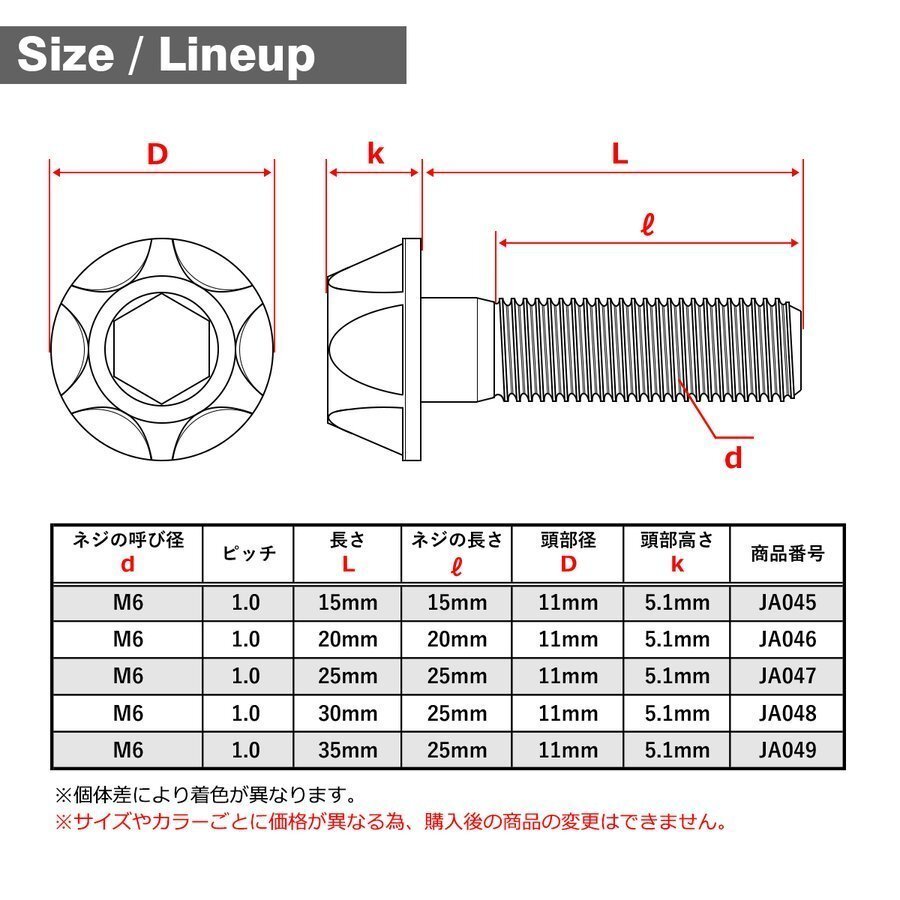 Size / Lineup

D

k

L

ℓ

d

| ネジの呼び径 d | ピッチ | 長さ L | ネジの長さ ℓ | 頭部径 D | 頭部高さ k | 商品番号 |
|---|---|---|---|---|---|---|
| M6 | 1.0 | 15mm | 15mm | 11mm | 5.1mm | JA045 |
| M6 | 1.0 | 20mm | 20mm | 11mm | 5.1mm | JA046 |
| M6 | 1.0 | 25mm | 25mm | 11mm | 5.1mm | JA047 |
| M6 | 1.0 | 30mm | 25mm | 11mm | 5.1mm | JA048 |
| M6 | 1.0 | 35mm | 25mm | 11mm | 5.1mm | JA049 |

※個体差により着色が異なります。
※サイズやカラーごとに価格が異なる為、購入後の商品の変更はできません。