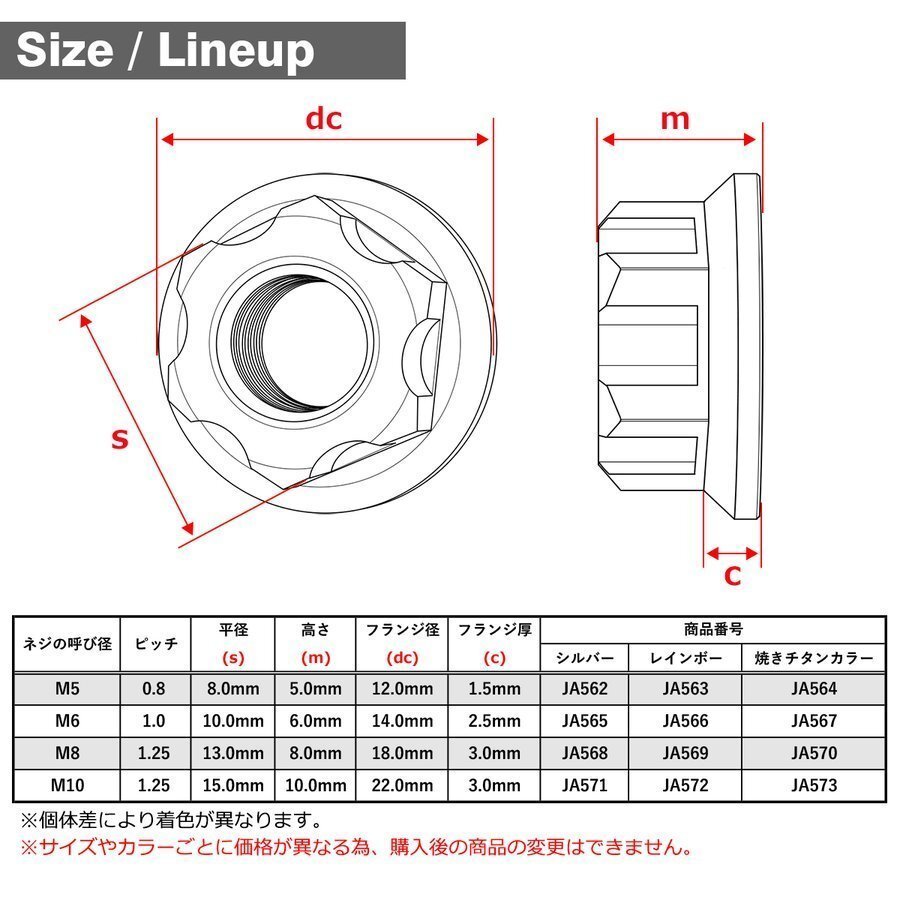 Size / Lineup

dc

m

s

c

| ネジの呼び径 | ピッチ | 平径 (s) | 高さ (m) | フランジ径 (dc) | フランジ厚 (c) | 商品番号 シルバー | 商品番号 レインボー | 商品番号 焼きチタンカラー |
|---|---|---|---|---|---|---|---|---|
| M5 | 0.8 | 8.0mm | 5.0mm | 12.0mm | 1.5mm | JA562 | JA563 | JA564 |
| M6 | 1.0 | 10.0mm | 6.0mm | 14.0mm | 2.5mm | JA565 | JA566 | JA567 |
| M8 | 1.25 | 13.0mm | 8.0mm | 18.0mm | 3.0mm | JA568 | JA569 | JA570 |
| M10 | 1.25 | 15.0mm | 10.0mm | 22.0mm | 3.0mm | JA571 | JA572 | JA573 |

※個体差により着色が異なります。
※サイズやカラーごとに価格が異なる為、購入後の商品の変更はできません。