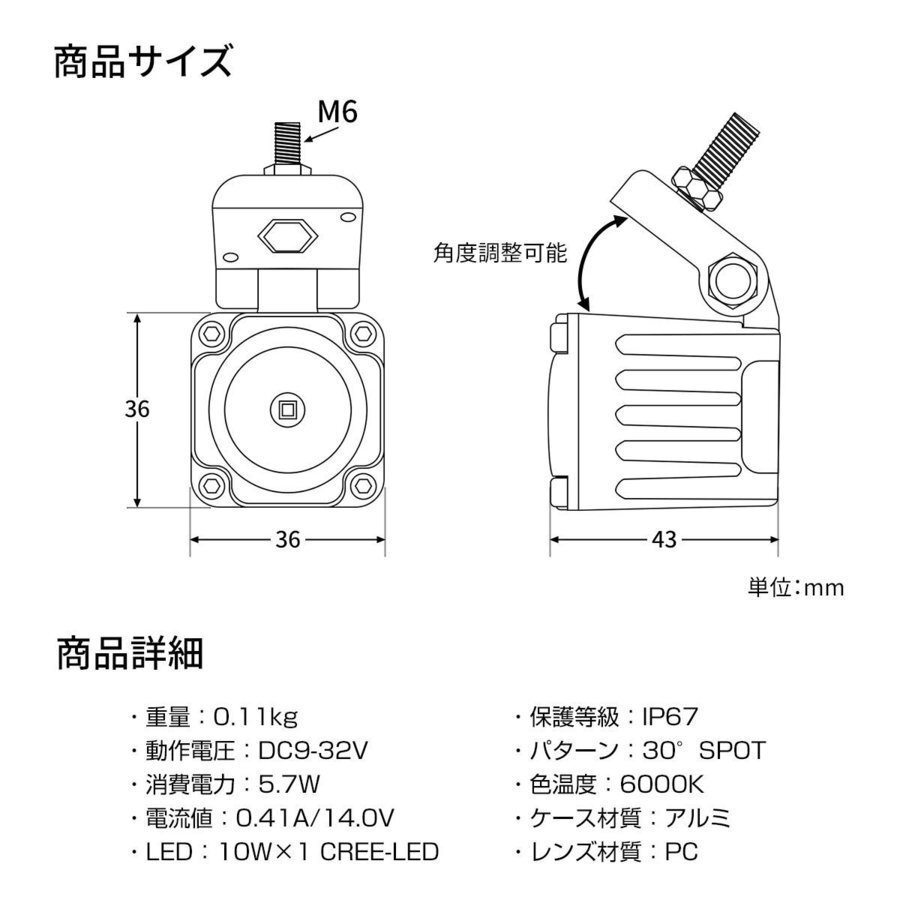 商品サイズ

M6

角度調整可能

36

36

43

単位：mm

商品詳細

・重量：0.11kg
・動作電圧：DC9-32V
・消費電力：5.7W
・電流値：0.41A/14.0V
・LED：10W×1 CREE-LED

・保護等級：IP67
・パターン：30° SPOT
・色温度：6000K
・ケース材質：アルミ
・レンズ材質：PC