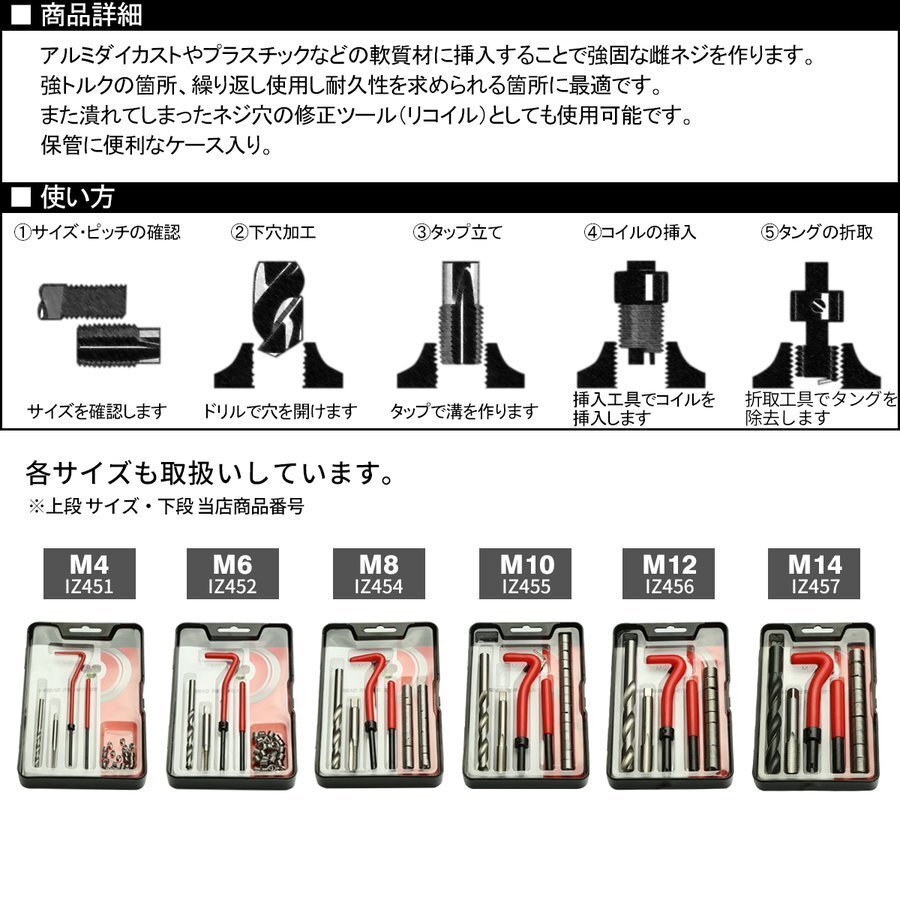 ■ 商品詳細

アルミダイカストやプラスチックなどの軟質材に挿入することで強固な雌ネジを作ります。
強トルクの箇所、繰り返し使用し耐久性を求められる箇所に最適です。
また潰れてしまったネジ穴の修正ツール(リコイル)としても使用可能です。
保管に便利なケース入り。

■ 使い方

①サイズ・ピッチの確認
サイズを確認します

②下穴加工
ドリルで穴を開けます

③タップ立て
タップで溝を作ります

④コイルの挿入
挿入工具でコイルを挿入します

⑤タングの折取
折取工具でタングを除去します

各サイズも取扱いしています。
※上段 サイズ・下段 当店商品番号

M4
IZ451

M6
IZ452

M8
IZ454

M10
IZ455

M12
IZ456

M14
IZ457