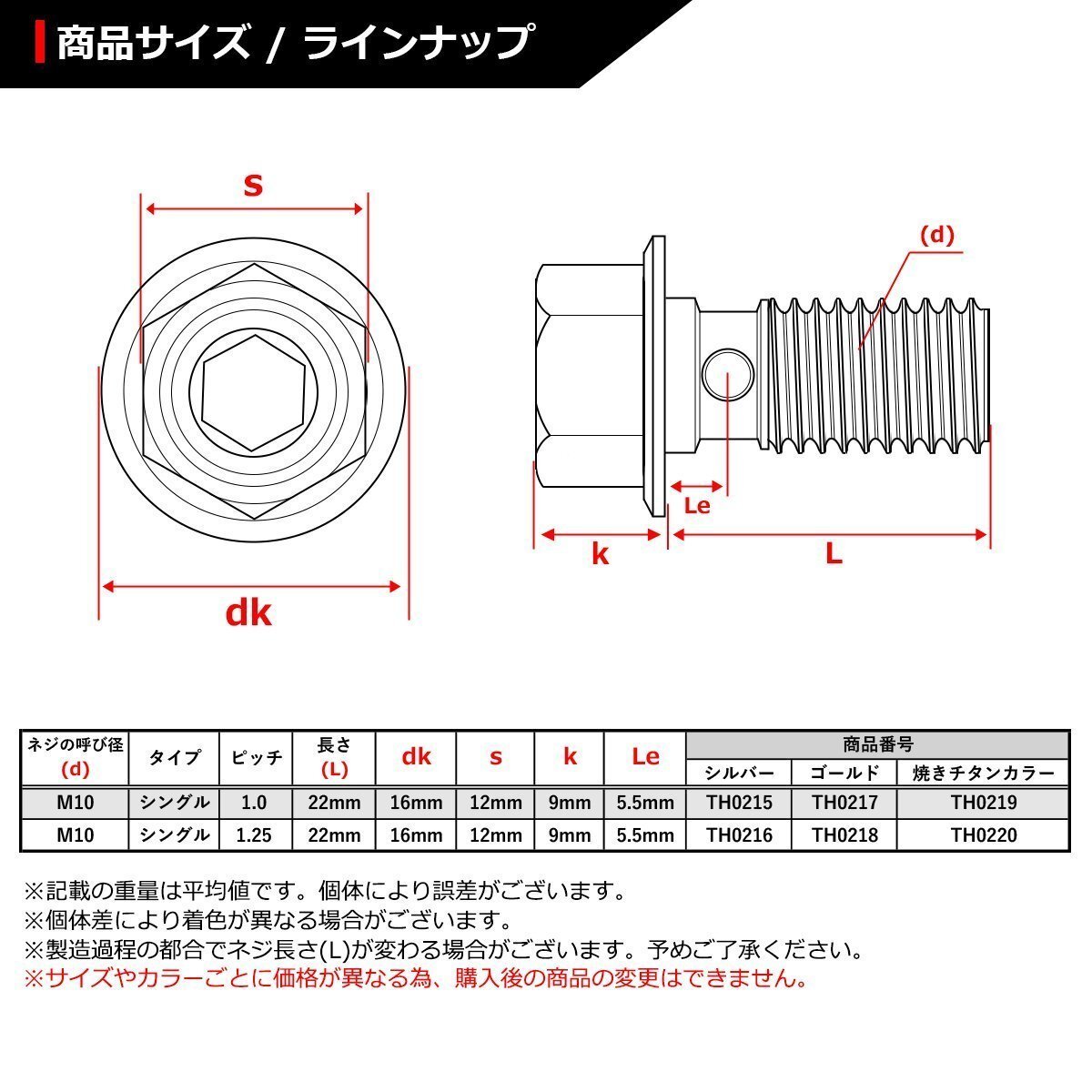 商品サイズ / ラインナップ

s

dk

(d)

Le

k

L

| ネジの呼び径 (d) | タイプ | ピッチ | 長さ (L) | dk | s | k | Le | 商品番号 シルバー | 商品番号 ゴールド | 商品番号 焼きチタンカラー |
|---|---|---|---|---|---|---|---|---|---|---|
| M10 | シングル | 1.0 | 22mm | 16mm | 12mm | 9mm | 5.5mm | TH0215 | TH0217 | TH0219 |
| M10 | シングル | 1.25 | 22mm | 16mm | 12mm | 9mm | 5.5mm | TH0216 | TH0218 | TH0220 |

※記載の重量は平均値です。個体により誤差がございます。
※個体差により着色が異なる場合がございます。
※製造過程の都合でネジ長さ(L)が変わる場合がございます。予めご了承ください。
※サイズやカラーごとに価格が異なる為、購入後の商品の変更はできません。