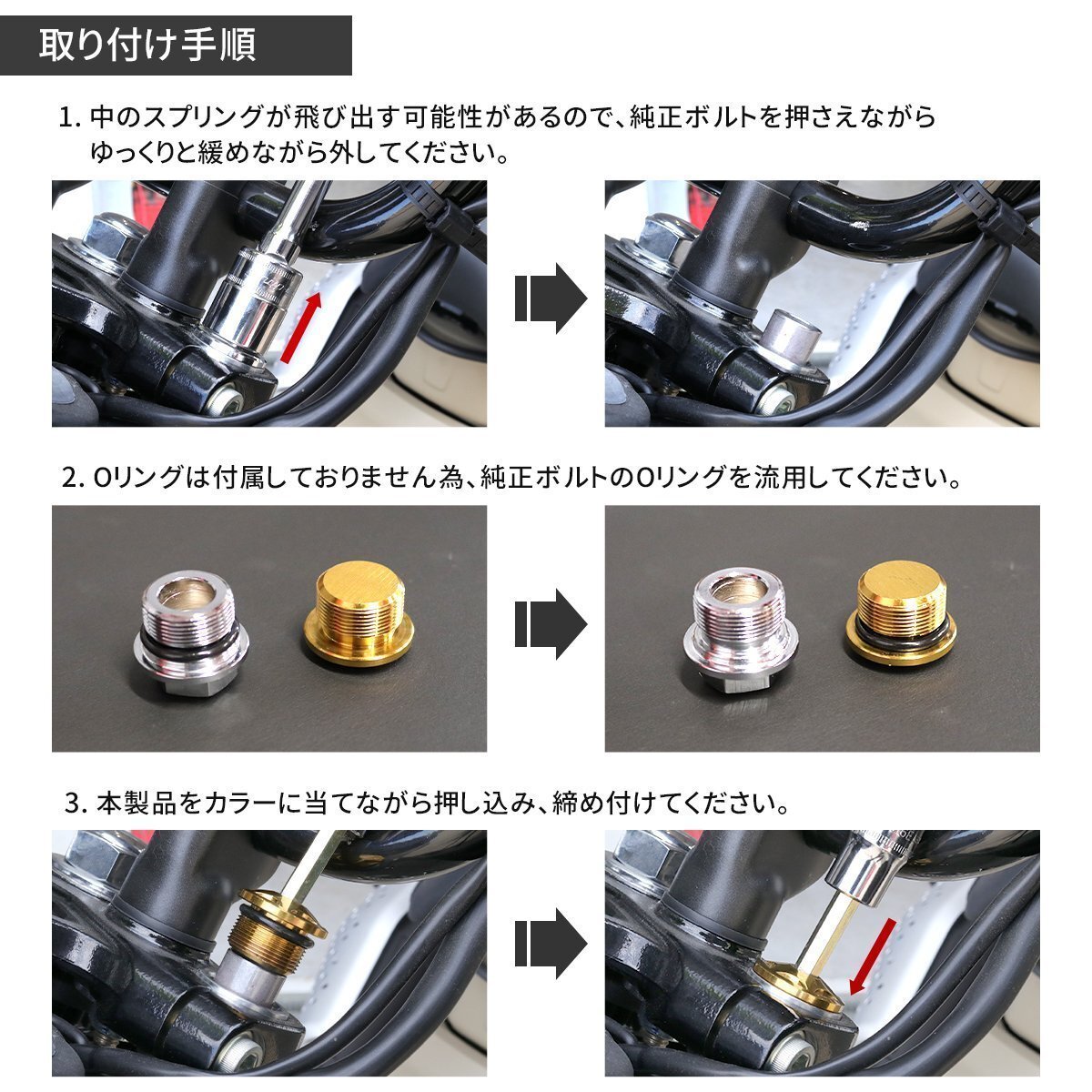 取り付け手順

1. 中のスプリングが飛び出す可能性があるので、純正ボルトを押さえながらゆっくりと緩めながら外してください。

2. Oリングは付属しておりません為、純正ボルトのOリングを流用してください。

3. 本製品をカラーに当てながら押し込み、締め付けてください。