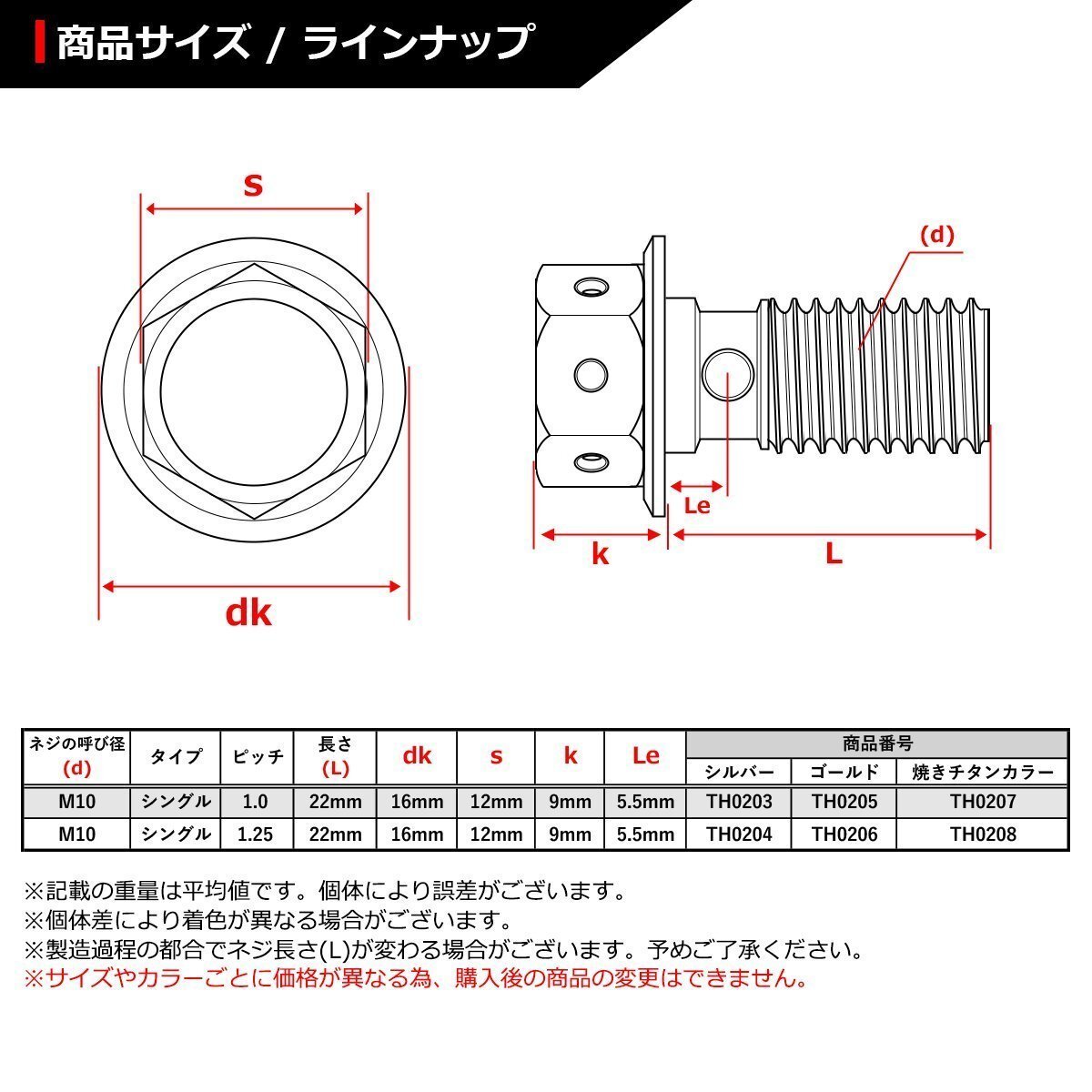 商品サイズ / ラインナップ

s

(d)

Le

k

L

dk

| ネジの呼び径 (d) | タイプ | ピッチ | 長さ (L) | dk | s | k | Le | 商品番号 シルバー | 商品番号 ゴールド | 商品番号 焼きチタンカラー |
|---|---|---|---|---|---|---|---|---|---|---|
| M10 | シングル | 1.0 | 22mm | 16mm | 12mm | 9mm | 5.5mm | TH0203 | TH0205 | TH0207 |
| M10 | シングル | 1.25 | 22mm | 16mm | 12mm | 9mm | 5.5mm | TH0204 | TH0206 | TH0208 |

※記載の重量は平均値です。個体により誤差がございます。
※個体差により着色が異なる場合がございます。
※製造過程の都合でネジ長さ(L)が変わる場合がございます。予めご了承ください。
※サイズやカラーごとに価格が異なる為、購入後の商品の変更はできません。