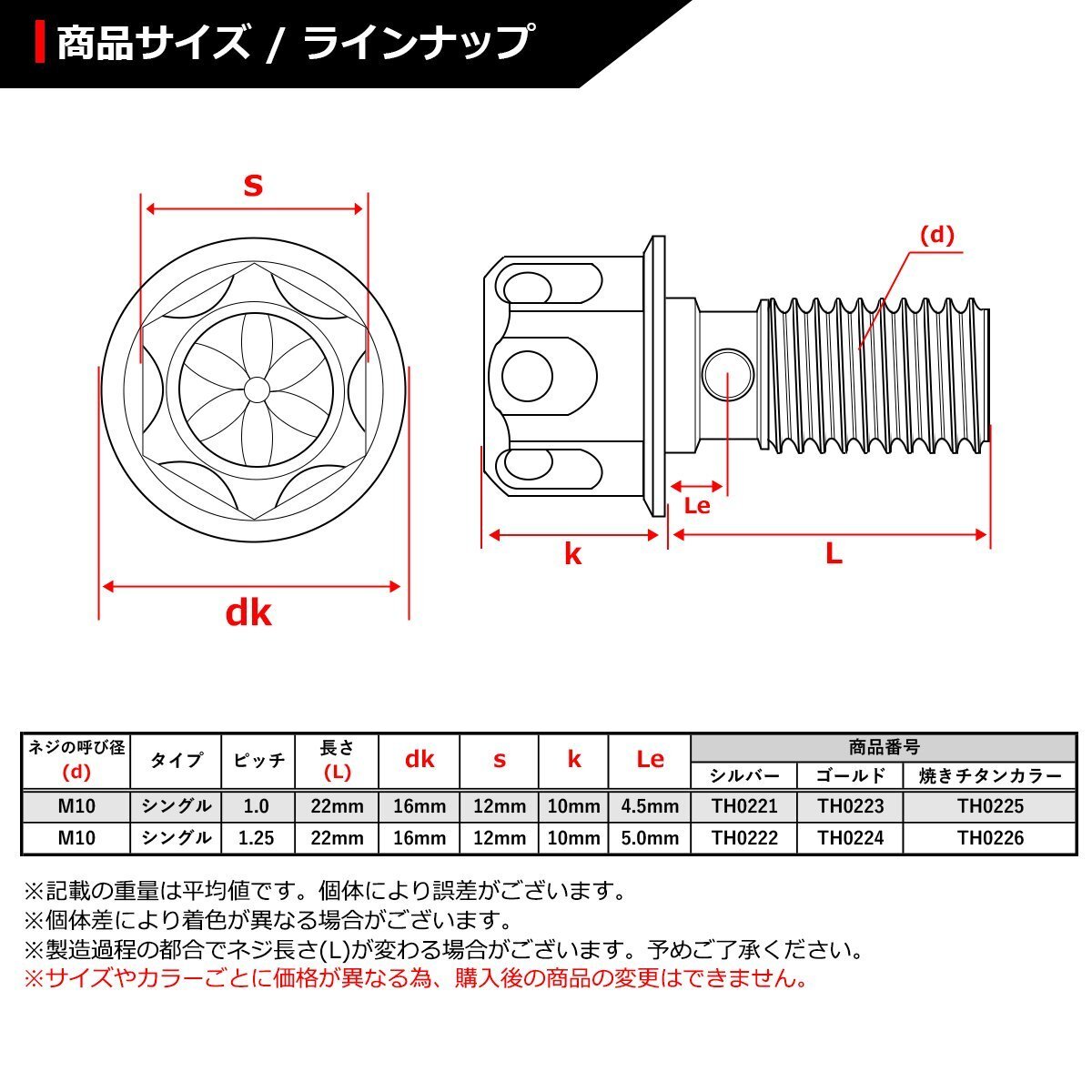 商品サイズ / ラインナップ

s

dk

(d)

Le

k

L

| ネジの呼び径 (d) | タイプ | ピッチ | 長さ (L) | dk | s | k | Le | 商品番号 シルバー | 商品番号 ゴールド | 商品番号 焼きチタンカラー |
|---|---|---|---|---|---|---|---|---|---|---|
| M10 | シングル | 1.0 | 22mm | 16mm | 12mm | 10mm | 4.5mm | TH0221 | TH0223 | TH0225 |
| M10 | シングル | 1.25 | 22mm | 16mm | 12mm | 10mm | 5.0mm | TH0222 | TH0224 | TH0226 |

※記載の重量は平均値です。個体により誤差がございます。
※個体差により着色が異なる場合がございます。
※製造過程の都合でネジ長さ(L)が変わる場合がございます。予めご了承ください。
※サイズやカラーごとに価格が異なる為、購入後の商品の変更はできません。