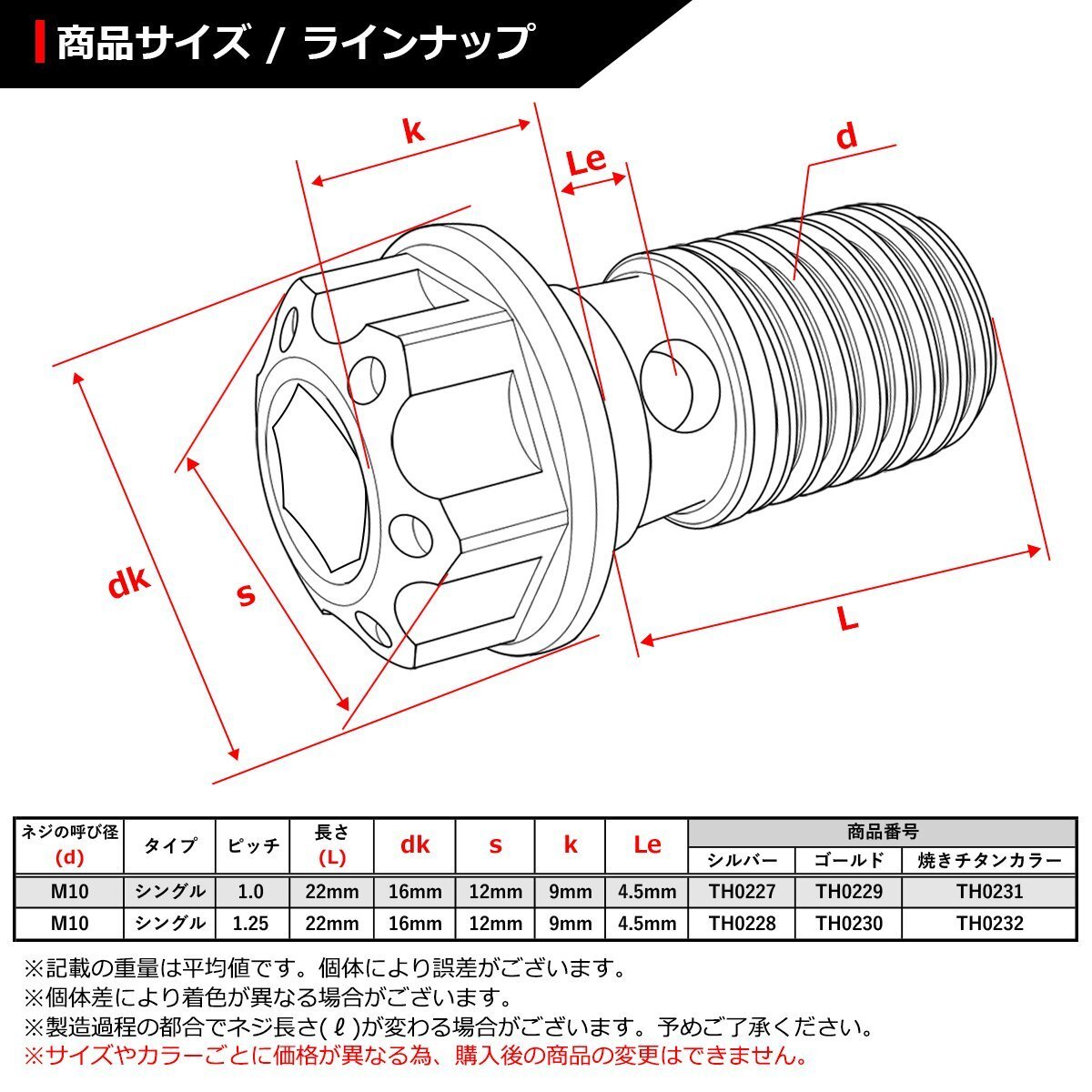 商品サイズ / ラインナップ

k

Le

d

dk

s

L

| ネジの呼び径 (d) | タイプ | ピッチ | 長さ (L) | dk | s | k | Le | 商品番号 シルバー | 商品番号 ゴールド | 商品番号 焼きチタンカラー |
|---|---|---|---|---|---|---|---|---|---|---|
| M10 | シングル | 1.0 | 22mm | 16mm | 12mm | 9mm | 4.5mm | TH0227 | TH0229 | TH0231 |
| M10 | シングル | 1.25 | 22mm | 16mm | 12mm | 9mm | 4.5mm | TH0228 | TH0230 | TH0232 |

※記載の重量は平均値です。個体により誤差がございます。
※個体差により着色が異なる場合がございます。
※製造過程の都合でネジ長さ(ℓ)が変わる場合がございます。予めご了承ください。
※サイズやカラーごとに価格が異なる為、購入後の商品の変更はできません。